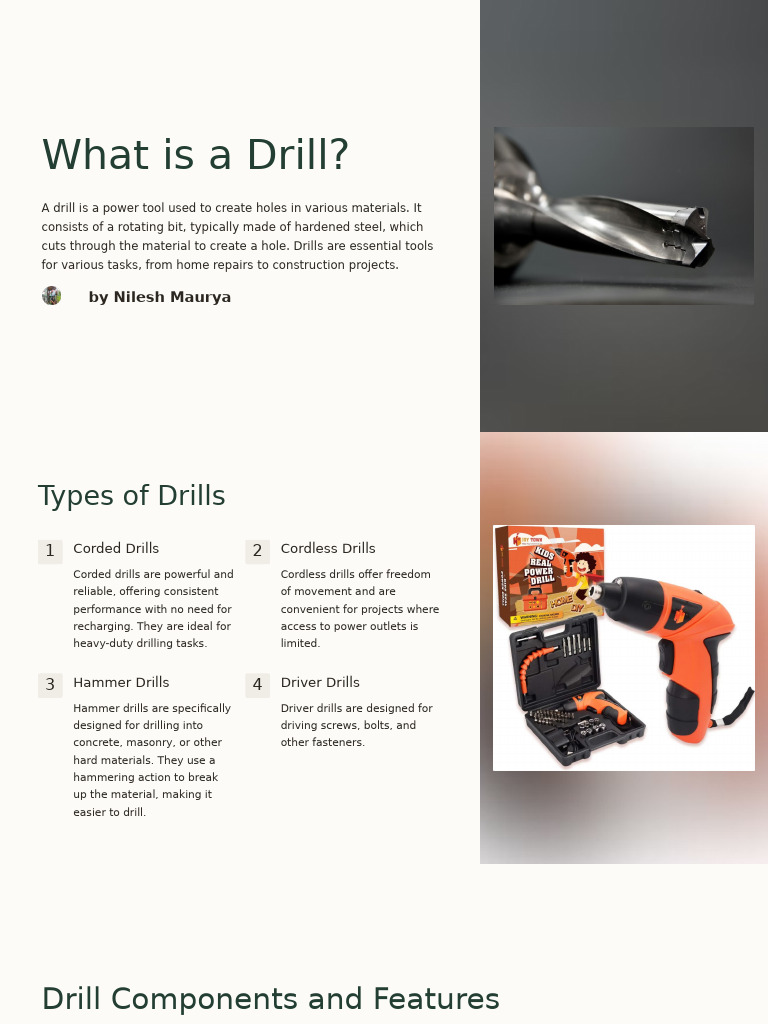 What is a Drill?

A drill is a power tool used to create holes in various materials. It consists of a rotating bit, typically made of hardened steel, which cuts through the material to create a hole. Drills are essential tools for various tasks, from home repairs to construction projects.

by Nilesh Maurya

Types of Drills

1 Corded Drills

Corded drills are powerful and reliable, offering consistent performance with no need for recharging. They are ideal for heavy-duty drilling tasks.

2 Cordless Drills

Cordless drills offer freedom of movement and are convenient for projects where access to power outlets is limited.

3 Hammer Drills

Hammer drills are specifically designed for drilling into concrete, masonry, or other hard materials. They use a hammering action to break up the material, making it easier to drill.

4 Driver Drills

Driver drills are designed for driving screws, bolts, and other fasteners.

KIDS REAL POWER DRILL

HOME DIY

Drill Components and Features