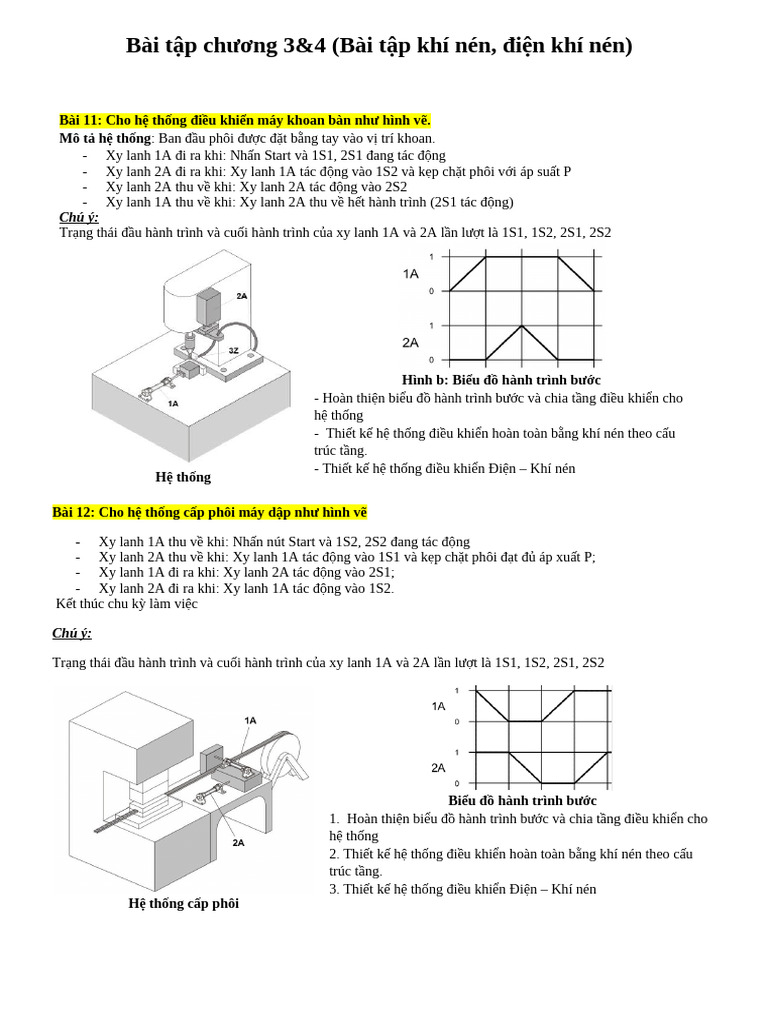 Bài tập chương 3&4 (Bài tập khí nén, điện khí nén)

Bài 11: Cho hệ thống điều khiển máy khoan bàn như hình vẽ.

Mô tả hệ thống: Ban đầu phôi được đặt bằng tay vào vị trí khoan.
- Xy lanh 1A đi ra khi: Nhấn Start và 1S1, 2S1 đang tác động
- Xy lanh 2A đi ra khi: Xy lanh 1A tác động vào 1S2 và kẹp chặt phôi với áp suất P
- Xy lanh 2A thu về khi: Xy lanh 2A tác động vào 2S2
- Xy lanh 1A thu về khi: Xy lanh 2A thu về hết hành trình (2S1 tác động)

Chú ý:
Trạng thái đầu hành trình và cuối hành trình của xy lanh 1A và 2A lần lượt là 1S1, 1S2, 2S1, 2S2

2A
3Z
1A

Hệ thống

1A 1 0
2A 1 0

Hình b: Biểu đồ hành trình bước

- Hoàn thiện biểu đồ hành trình bước và chia tầng điều khiển cho hệ thống
- Thiết kế hệ thống điều khiển hoàn toàn bằng khí nén theo cấu trúc tầng.
- Thiết kế hệ thống điều khiển Điện – Khí nén

Bài 12: Cho hệ thống cấp phôi máy dập như hình vẽ

- Xy lanh 1A thu về khi: Nhấn nút Start và 1S2, 2S2 đang tác động
- Xy lanh 2A thu về khi: Xy lanh 1A tác động vào 1S1 và kẹp chặt phôi đạt đủ áp xuất P;
- Xy lanh 1A đi ra khi: Xy lanh 2A tác động vào 2S1;
- Xy lanh 2A đi ra khi: Xy lanh 1A tác động vào 1S2.

Kết thúc chu kỳ làm việc

Chú ý:

Trạng thái đầu hành trình và cuối hành trình của xy lanh 1A và 2A lần lượt là 1S1, 1S2, 2S1, 2S2

1A
2A

Hệ thống cấp phôi

1A 1 0
2A 1 0

Biểu đồ hành trình bước

1. Hoàn thiện biểu đồ hành trình bước và chia tầng điều khiển cho hệ thống
2. Thiết kế hệ thống điều khiển hoàn toàn bằng khí nén theo cấu trúc tầng.
3. Thiết kế hệ thống điều khiển Điện – Khí nén