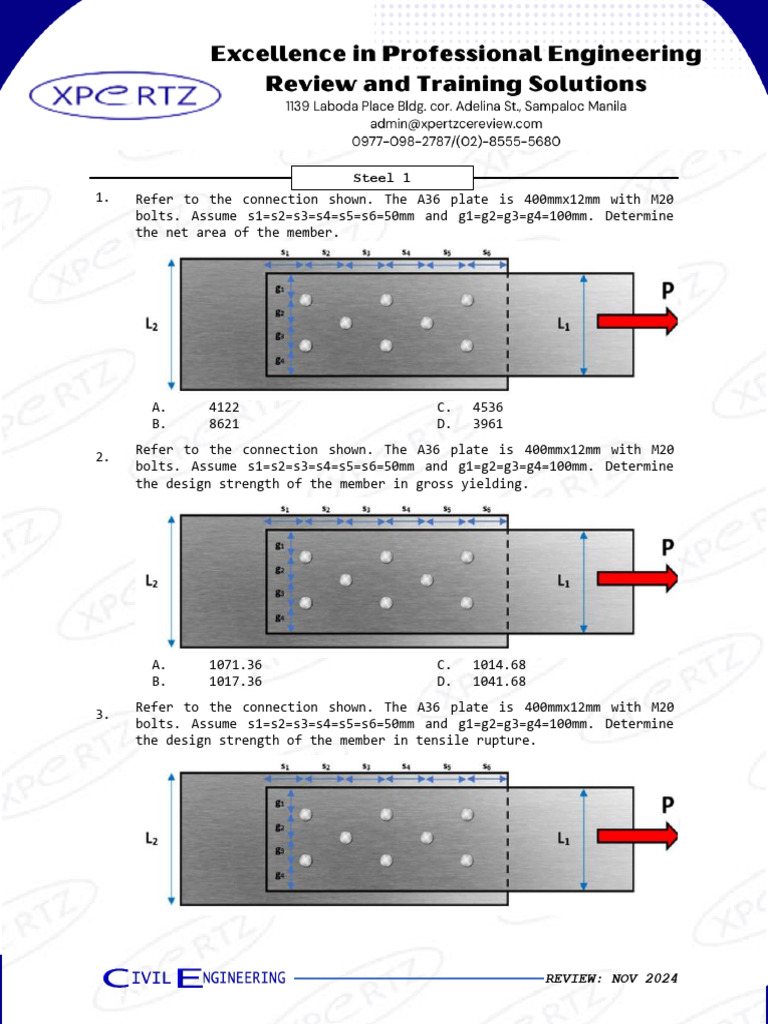 XPERTZ

Excellence in Professional Engineering Review and Training Solutions
1139 Laboda Place Bldg. cor. Adelina St., Sampaloc Manila
admin@xpertzcereview.com
0977-098-2787/(02)-8555-5680

Steel 1

1. Refer to the connection shown. The A36 plate is 400mmx12mm with M20 bolts. Assume s1=s2=s3=s4=s5=s6=50mm and g1=g2=g3=g4=100mm. Determine the net area of the member.

$s_1$ $s_2$ $s_3$ $s_4$ $s_5$ $s_6$
$g_1$ $g_2$ $g_3$ $g_4$
$L_2$ $L_1$ P

A. 4122
B. 8621
C. 4536
D. 3961

2. Refer to the connection shown. The A36 plate is 400mmx12mm with M20 bolts. Assume s1=s2=s3=s4=s5=s6=50mm and g1=g2=g3=g4=100mm. Determine the design strength of the member in gross yielding.

$s_1$ $s_2$ $s_3$ $s_4$ $s_5$ $s_6$
$g_1$ $g_2$ $g_3$ $g_4$
$L_2$ $L_1$ P

A. 1071.36
B. 1017.36
C. 1014.68
D. 1041.68

3. Refer to the connection shown. The A36 plate is 400mmx12mm with M20 bolts. Assume s1=s2=s3=s4=s5=s6=50mm and g1=g2=g3=g4=100mm. Determine the design strength of the member in tensile rupture.

$s_1$ $s_2$ $s_3$ $s_4$ $s_5$ $s_6$
$g_1$ $g_2$ $g_3$ $g_4$
$L_2$ $L_1$ P

CIVIL ENGINEERING REVIEW: NOV 2024