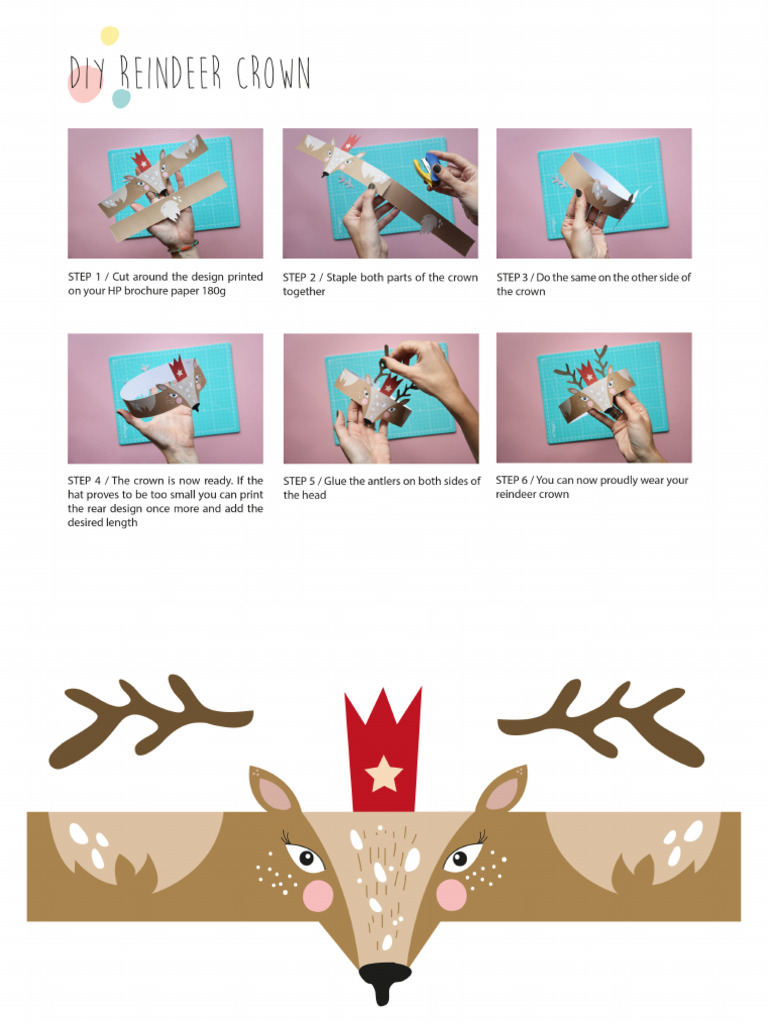 DIY REINDEER CROWN

STEP 1 / Cut around the design printed on your HP brochure paper 180g

STEP 2 / Staple both parts of the crown together

STEP 3 / Do the same on the other side of the crown

STEP 4 / The crown is now ready. If the hat proves to be too small you can print the rear design once more and add the desired length

STEP 5 / Glue the antlers on both sides of the head

STEP 6 / You can now proudly wear your reindeer crown