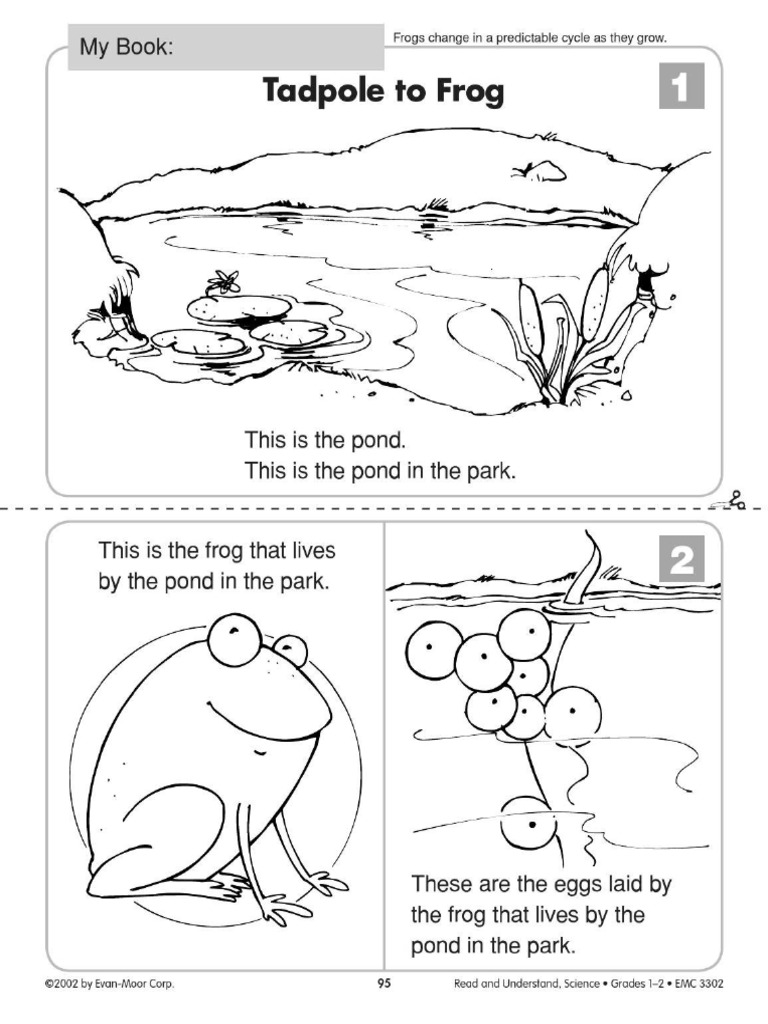 My Book:

Frogs change in a predictable cycle as they grow.

Tadpole to Frog

1

This is the pond.
This is the pond in the park.

This is the frog that lives by the pond in the park.

2

These are the eggs laid by the frog that lives by the pond in the park.

©2002 by Evan-Moor Corp.

95

Read and Understand, Science • Grades 1–2 • EMC 3302