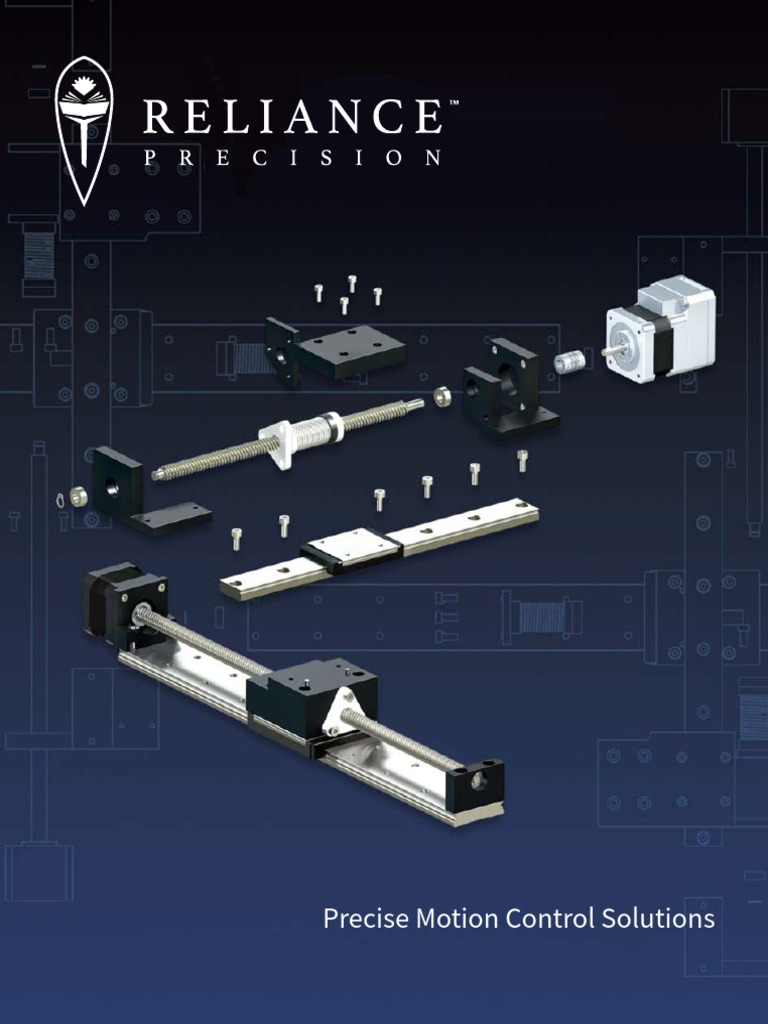 RELIANCE™
PRECISION

Precise Motion Control Solutions