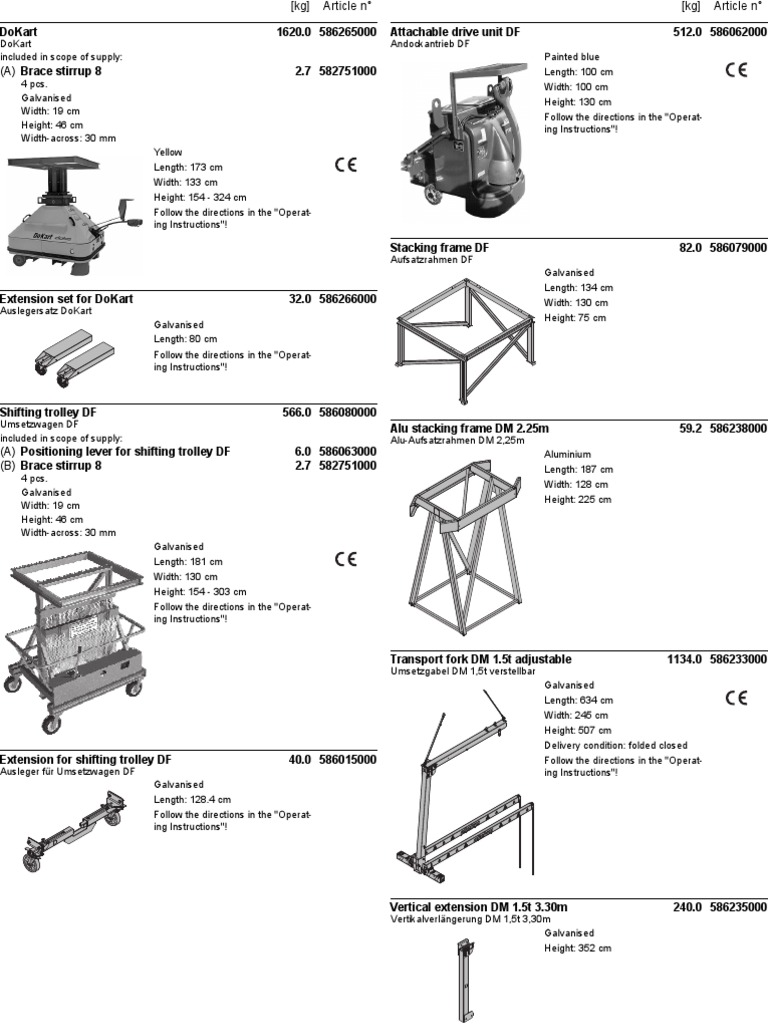 [kg] Article n°

DoKart 1620.0 586265000
DoKart
included in scope of supply:
(A) Brace stirrup 8 2.7 582751000
4 pcs.
Galvanised
Width: 19 cm
Height: 46 cm
Width-across: 30 mm

Yellow
Length: 173 cm
Width: 133 cm
Height: 154 - 324 cm
Follow the directions in the "Operating Instructions"!

CE

DoKart

Extension set for DoKart 32.0 586266000
Auslegersatz DoKart

Galvanised
Length: 80 cm
Follow the directions in the "Operating Instructions"!

Shifting trolley DF 566.0 586080000
Umsetzwagen DF
included in scope of supply:
(A) Positioning lever for shifting trolley DF 6.0 586063000
(B) Brace stirrup 8 2.7 582751000
4 pcs.
Galvanised
Width: 19 cm
Height: 46 cm
Width-across: 30 mm

Galvanised
Length: 181 cm
Width: 130 cm
Height: 154 - 303 cm
Follow the directions in the "Operating Instructions"!

CE

Extension for shifting trolley DF 40.0 586015000
Ausleger für Umsetzwagen DF

Galvanised
Length: 128.4 cm
Follow the directions in the "Operating Instructions"!

[kg] Article n°

Attachable drive unit DF 512.0 586062000
Andockantrieb DF

Painted blue
Length: 100 cm
Width: 100 cm
Height: 130 cm
Follow the directions in the "Operating Instructions"!

CE

Stacking frame DF 82.0 586079000
Aufsatzrahmen DF

Galvanised
Length: 134 cm
Width: 130 cm
Height: 75 cm

Alu stacking frame DM 2.25m 59.2 586238000
Alu-Aufsatzrahmen DM 2,25m

Aluminium
Length: 187 cm
Width: 128 cm
Height: 225 cm

Transport fork DM 1.5t adjustable 1134.0 586233000
Umsetzgabel DM 1,5t verstellbar

Galvanised
Length: 634 cm
Width: 246 cm
Height: 507 cm
Delivery condition: folded closed
Follow the directions in the "Operating Instructions"!

CE

Vertical extension DM 1.5t 3.30m 240.0 586235000
Vertikalverlängerung DM 1,5t 3,30m
Galvanised
Height: 352 cm