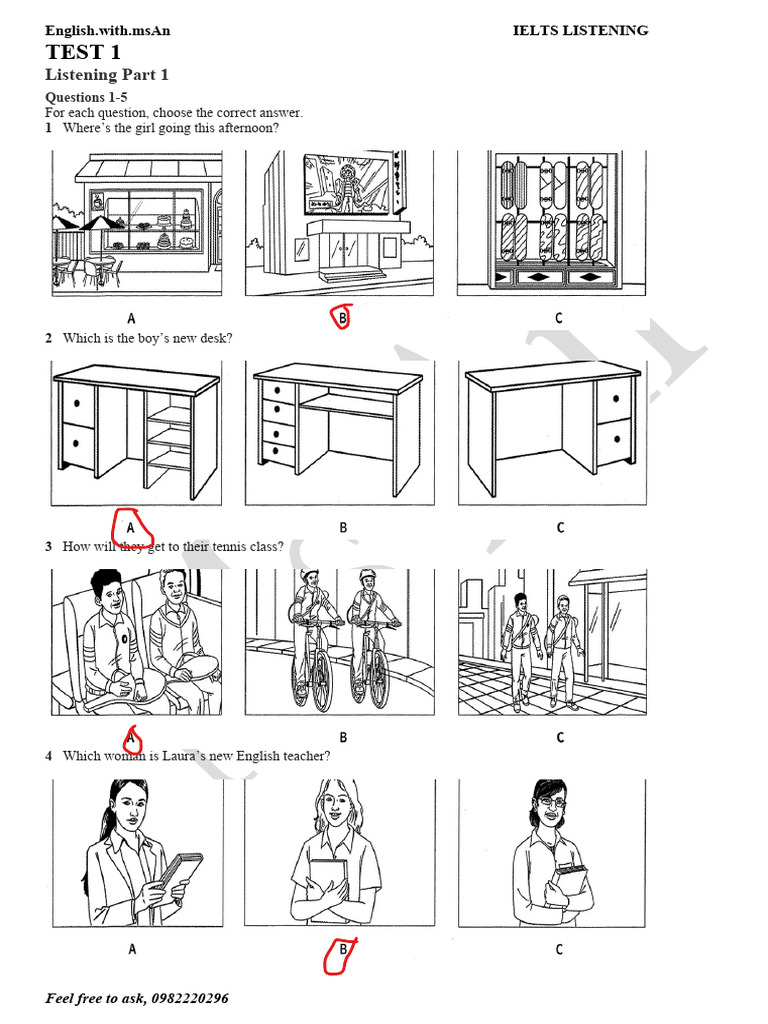 English.with.msAn
IELTS LISTENING

TEST 1

Listening Part 1

Questions 1-5
For each question, choose the correct answer.

1 Where's the girl going this afternoon?

A B C

2 Which is the boy's new desk?

A B C

3 How will they get to their tennis class?

A B C

4 Which woman is Laura's new English teacher?

A B C

Feel free to ask, 0982220296