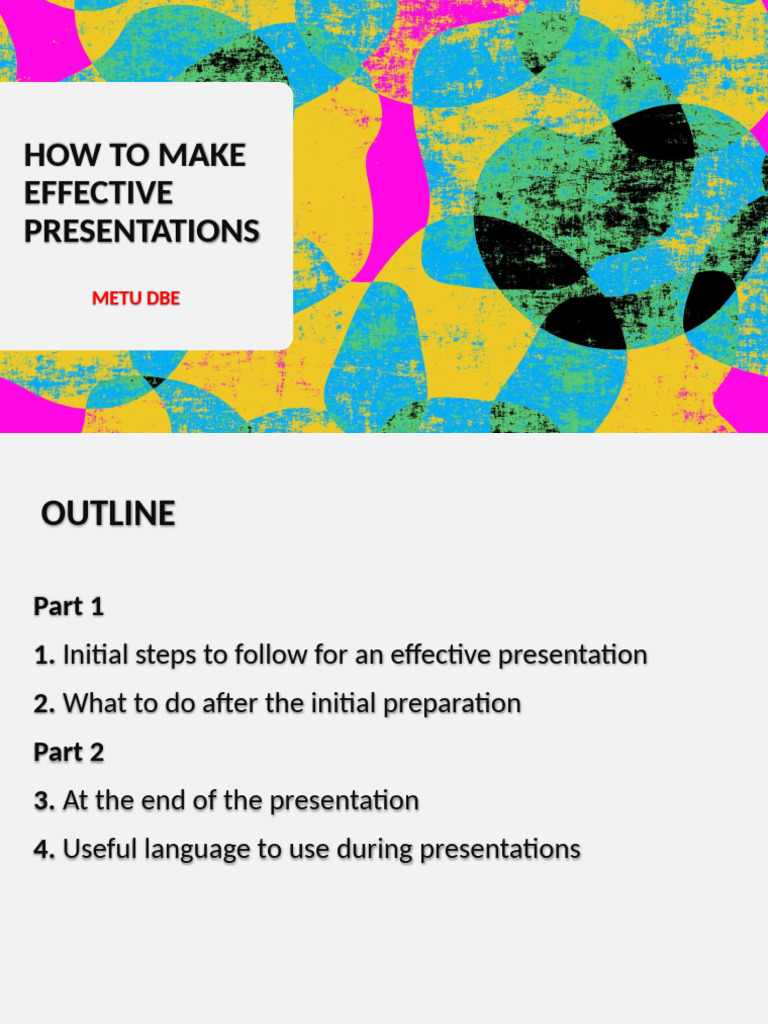 HOW TO MAKE EFFECTIVE PRESENTATIONS

METU DBE

OUTLINE

Part 1

1. Initial steps to follow for an effective presentation

2. What to do after the initial preparation

Part 2

3. At the end of the presentation

4. Useful language to use during presentations