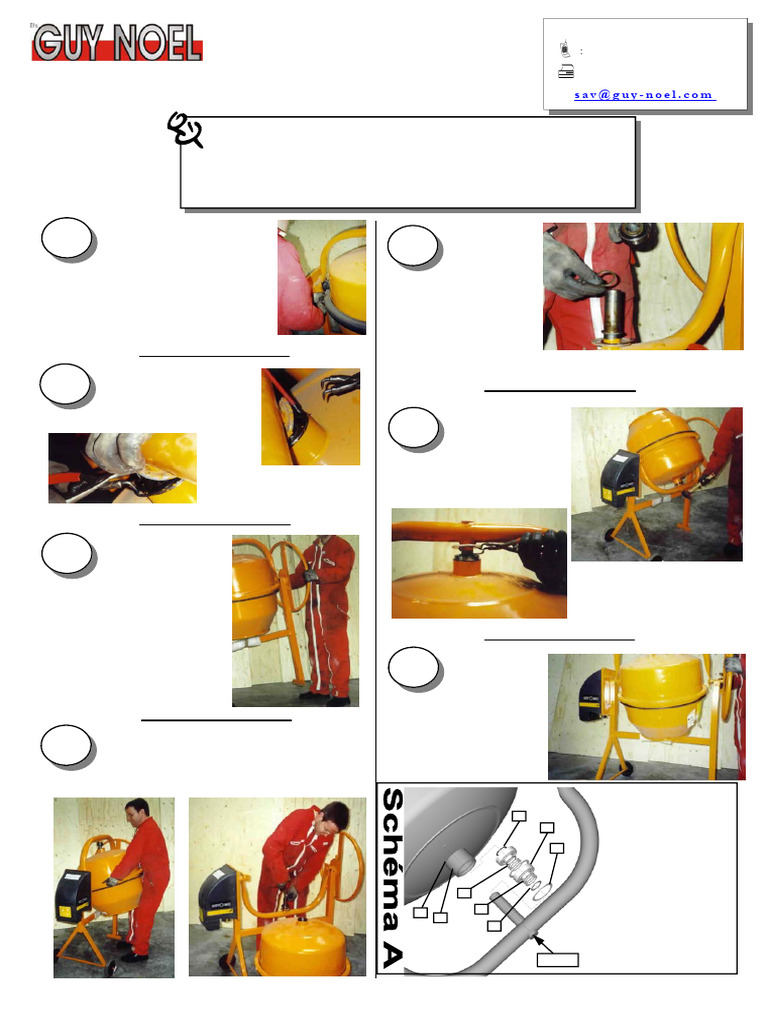 Ets GUY NOEL

:

sav@guy-noel.com

Schéma A