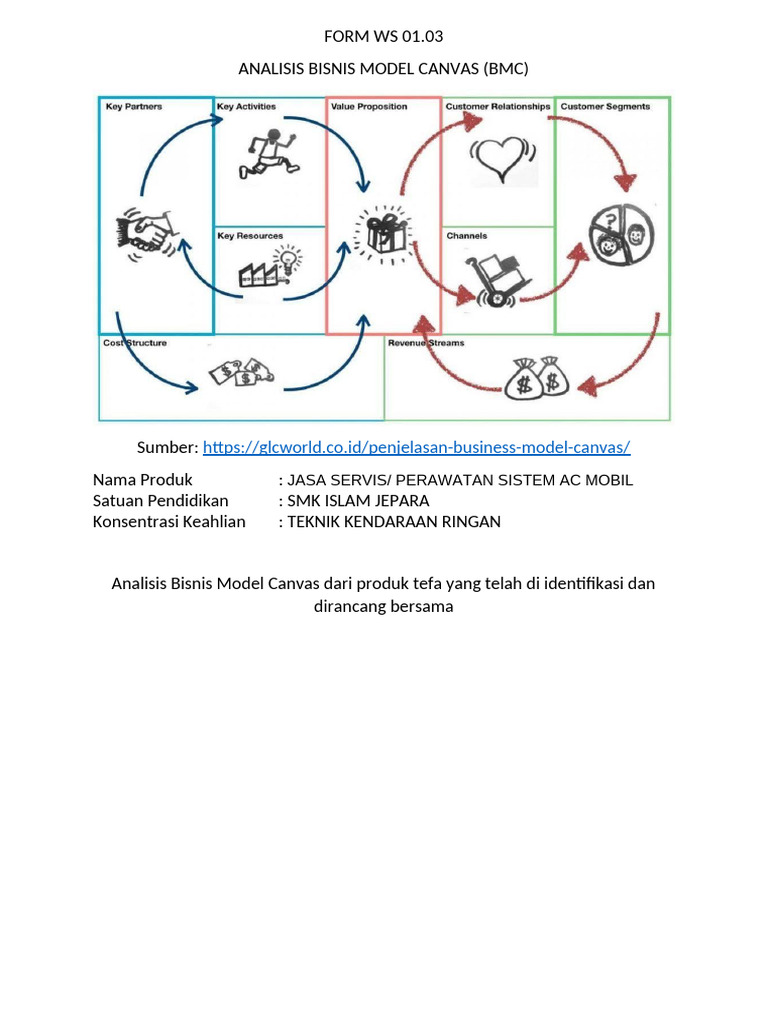 FORM WS 01.03

ANALISIS BISNIS MODEL CANVAS (BMC)

Key Partners
Key Activities
Key Resources
Value Proposition
Customer Relationships
Channels
Customer Segments
Cost Structure
Revenue Streams

Sumber: https://glcworld.co.id/penjelasan-business-model-canvas/

Nama Produk : JASA SERVIS/ PERAWATAN SISTEM AC MOBIL
Satuan Pendidikan : SMK ISLAM JEPARA
Konsentrasi Keahlian : TEKNIK KENDARAAN RINGAN

Analisis Bisnis Model Canvas dari produk tefa yang telah di identifikasi dan dirancang bersama