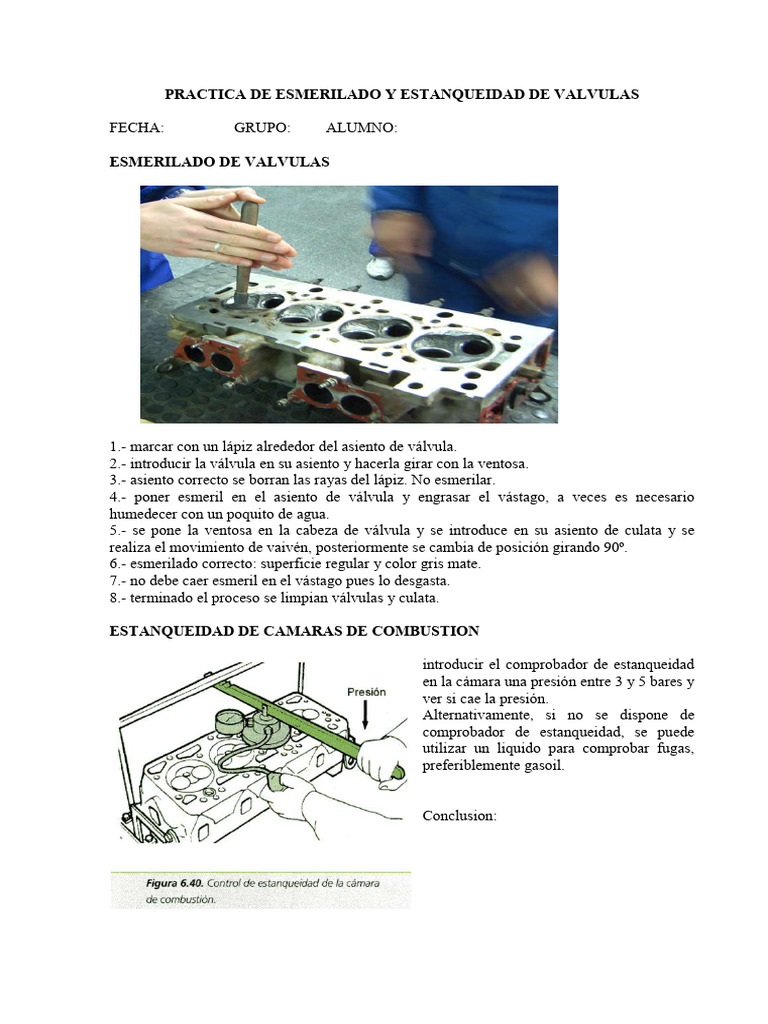 PRACTICA DE ESMERILADO Y ESTANQUEIDAD DE VALVULAS

FECHA: GRUPO: ALUMNO:

ESMERILADO DE VALVULAS

1.- marcar con un lápiz alrededor del asiento de válvula.
2.- introducir la válvula en su asiento y hacerla girar con la ventosa.
3.- asiento correcto se borran las rayas del lápiz. No esmerilar.
4.- poner esmeril en el asiento de válvula y engrasar el vástago, a veces es necesario humedecer con un poquito de agua.
5.- se pone la ventosa en la cabeza de válvula y se introduce en su asiento de culata y se realiza el movimiento de vaivén, posteriormente se cambia de posición girando 90º.
6.- esmerilado correcto: superficie regular y color gris mate.
7.- no debe caer esmeril en el vástago pues lo desgasta.
8.- terminado el proceso se limpian válvulas y culata.

ESTANQUEIDAD DE CAMARAS DE COMBUSTION

Presión

Figura 6.40. Control de estanqueidad de la cámara de combustión.

introducir el comprobador de estanqueidad en la cámara una presión entre 3 y 5 bares y ver si cae la presión.
Alternativamente, si no se dispone de comprobador de estanqueidad, se puede utilizar un liquido para comprobar fugas, preferiblemente gasoil.

Conclusion: