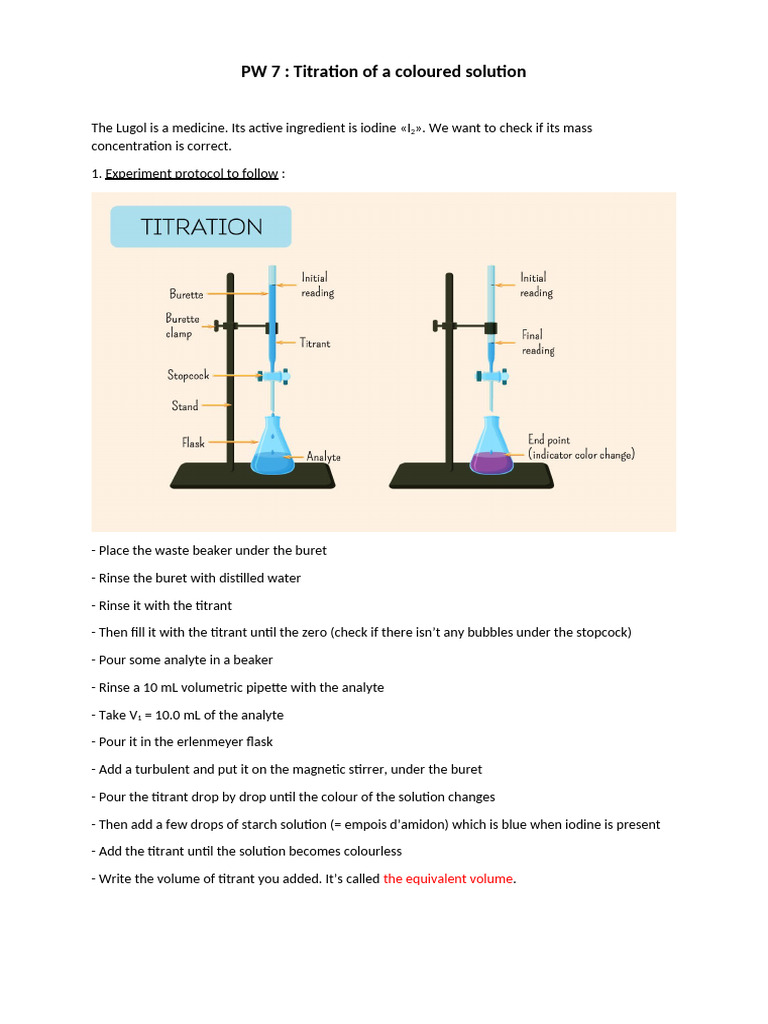 PW 7 : Titration of a coloured solution

The Lugol is a medicine. Its active ingredient is iodine «$I_2$». We want to check if its mass concentration is correct.

1. Experiment protocol to follow :

TITRATION

Burette
Burette clamp
Stopcock
Stand
Flask
Initial reading
Titrant
Analyte

Initial reading
Final reading
End point (indicator color change)

- Place the waste beaker under the buret

- Rinse the buret with distilled water

- Rinse it with the titrant

- Then fill it with the titrant until the zero (check if there isn't any bubbles under the stopcock)

- Pour some analyte in a beaker

- Rinse a 10 mL volumetric pipette with the analyte

- Take $V_1$ = 10.0 mL of the analyte

- Pour it in the erlenmeyer flask

- Add a turbulent and put it on the magnetic stirrer, under the buret

- Pour the titrant drop by drop until the colour of the solution changes

- Then add a few drops of starch solution (= empois d'amidon) which is blue when iodine is present

- Add the titrant until the solution becomes colourless

- Write the volume of titrant you added. It's called the equivalent volume.