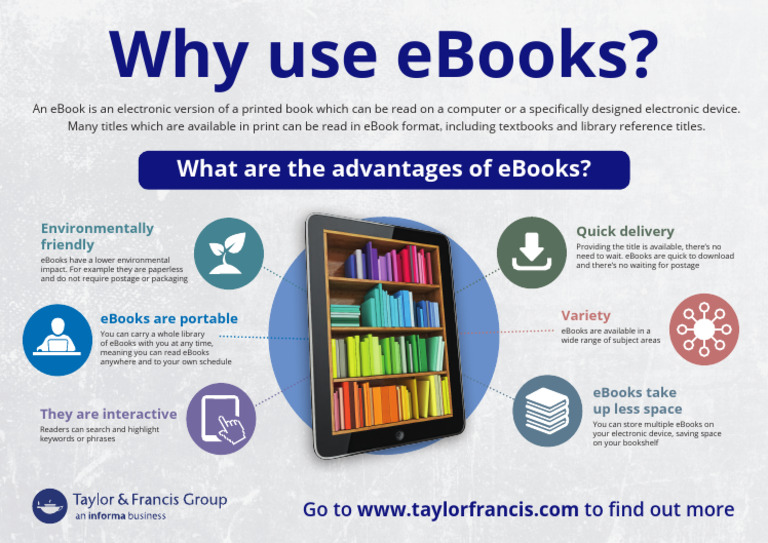 Why use eBooks?

An eBook is an electronic version of a printed book which can be read on a computer or a specifically designed electronic device. Many titles which are available in print can be read in eBook format, including textbooks and library reference titles.

What are the advantages of eBooks?

Environmentally friendly
eBooks have a lower environmental impact. For example they are paperless and do not require postage or packaging

eBooks are portable
You can carry a whole library of eBooks with you at any time, meaning you can read eBooks anywhere and to your own schedule

They are interactive
Readers can search and highlight keywords or phrases

Quick delivery
Providing the title is available, there's no need to wait. eBooks are quick to download and there's no waiting for postage

Variety
eBooks are available in a wide range of subject areas

eBooks take up less space
You can store multiple eBooks on your electronic device, saving space on your bookshelf

Taylor & Francis Group
an informa business

Go to www.taylorfrancis.com to find out more