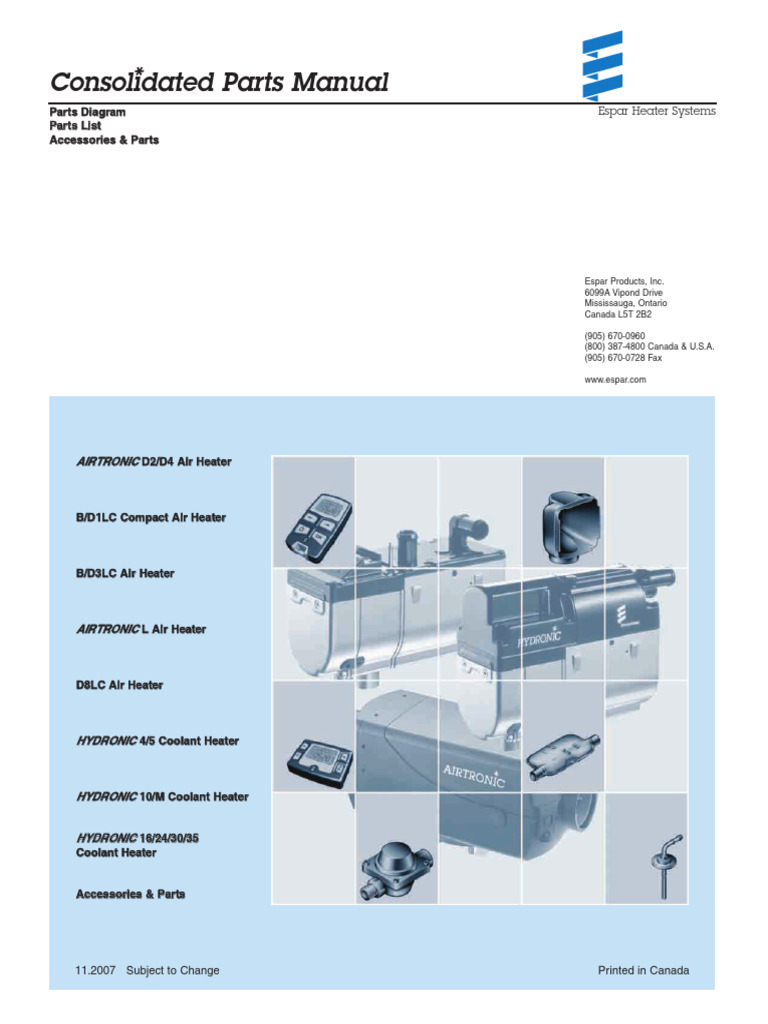 Consolidated Parts Manual

Parts Diagram
Parts List
Accessories & Parts

Espar Heater Systems

Espar Products, Inc.
6099A Vipond Drive
Mississauga, Ontario
Canada L5T 2B2

(905) 670-0960
(800) 387-4800 Canada & U.S.A.
(905) 670-0728 Fax

www.espar.com

AIRTRONIC D2/D4 Air Heater

B/D1LC Compact Air Heater

B/D3LC Air Heater

AIRTRONIC L Air Heater

D8LC Air Heater

HYDRONIC 4/5 Coolant Heater

HYDRONIC 10/M Coolant Heater

HYDRONIC 16/24/30/35 Coolant Heater

Accessories & Parts

HYDRONIC

AIRTRONIC

11.2007 Subject to Change

Printed in Canada