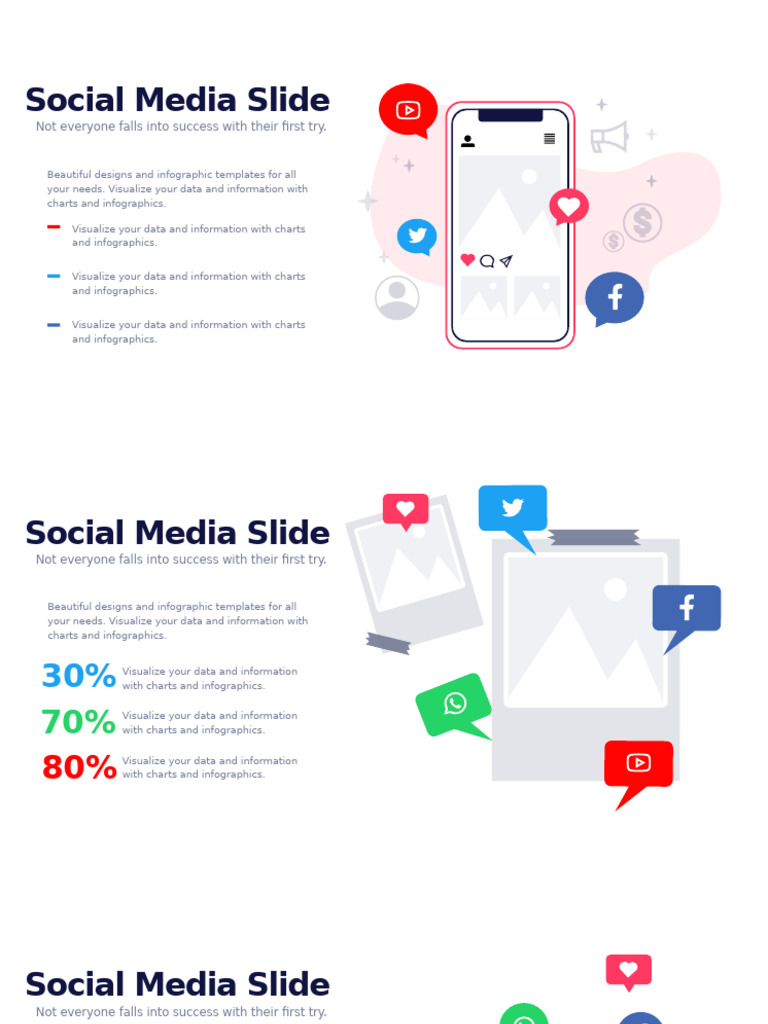 Social Media Slide
Not everyone falls into success with their first try.

Beautiful designs and infographic templates for all your needs. Visualize your data and information with charts and infographics.

Visualize your data and information with charts and infographics.

Visualize your data and information with charts and infographics.

Visualize your data and information with charts and infographics.

Social Media Slide
Not everyone falls into success with their first try.

Beautiful designs and infographic templates for all your needs. Visualize your data and information with charts and infographics.

30% Visualize your data and information with charts and infographics.

70% Visualize your data and information with charts and infographics.

80% Visualize your data and information with charts and infographics.

Social Media Slide
Not everyone falls into success with their first try.