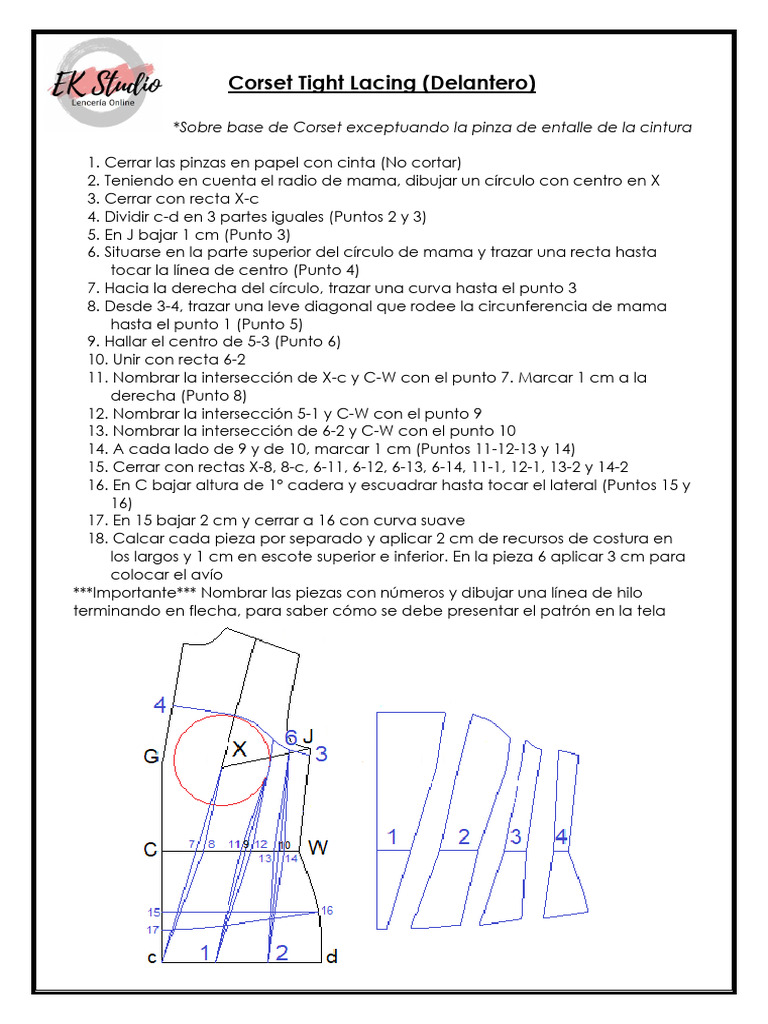 EK Studio
Lencería Online

Corset Tight Lacing (Delantero)

*Sobre base de Corset exceptuando la pinza de entalle de la cintura

1. Cerrar las pinzas en papel con cinta (No cortar)
2. Teniendo en cuenta el radio de mama, dibujar un círculo con centro en X
3. Cerrar con recta X-c
4. Dividir c-d en 3 partes iguales (Puntos 2 y 3)
5. En J bajar 1 cm (Punto 3)
6. Situarse en la parte superior del círculo de mama y trazar una recta hasta tocar la línea de centro (Punto 4)
7. Hacia la derecha del círculo, trazar una curva hasta el punto 3
8. Desde 3-4, trazar una leve diagonal que rodee la circunferencia de mama hasta el punto 1 (Punto 5)
9. Hallar el centro de 5-3 (Punto 6)
10. Unir con recta 6-2
11. Nombrar la intersección de X-c y C-W con el punto 7. Marcar 1 cm a la derecha (Punto 8)
12. Nombrar la intersección 5-1 y C-W con el punto 9
13. Nombrar la intersección de 6-2 y C-W con el punto 10
14. A cada lado de 9 y de 10, marcar 1 cm (Puntos 11-12-13 y 14)
15. Cerrar con rectas X-8, 8-c, 6-11, 6-12, 6-13, 6-14, 11-1, 12-1, 13-2 y 14-2
16. En C bajar altura de 1° cadera y escuadrar hasta tocar el lateral (Puntos 15 y 16)
17. En 15 bajar 2 cm y cerrar a 16 con curva suave
18. Calcar cada pieza por separado y aplicar 2 cm de recursos de costura en los largos y 1 cm en escote superior e inferior. En la pieza 6 aplicar 3 cm para colocar el avío
***Importante*** Nombrar las piezas con números y dibujar una línea de hilo terminando en flecha, para saber cómo se debe presentar el patrón en la tela

4
G
X
6
J
3
C
7
8
11
9
12
10
13
14
W
15
16
17
c
1
2
d
1
2
3
4