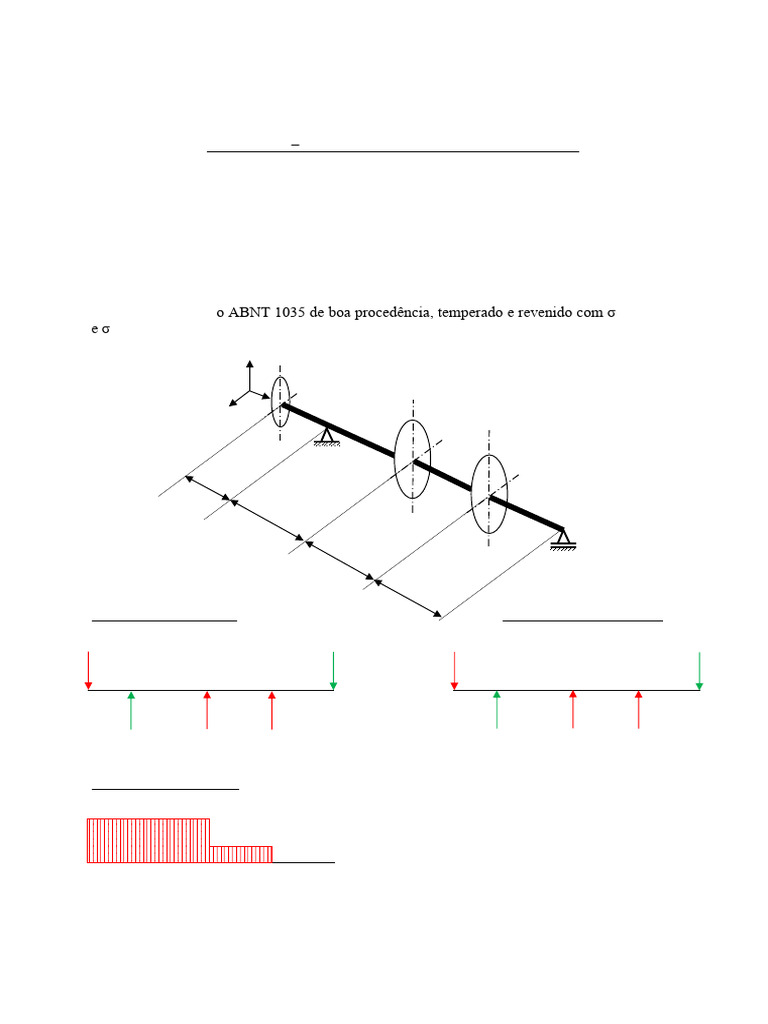 o ABNT 1035 de boa procedência, temperado e revenido com σ

e σ