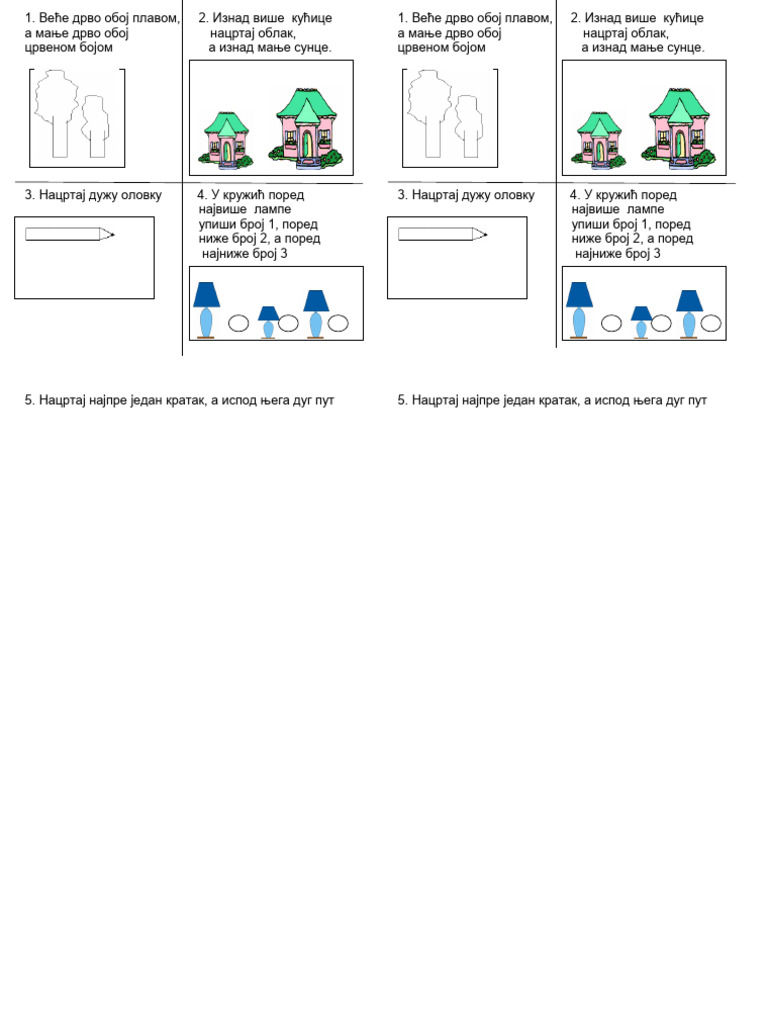 1. Веће дрво обој плавом, а мање дрво обој црвеном бојом

2. Изнад више кућице нацртај облак, а изнад мање сунце.

3. Нацртај дужу оловку

4. У кружић поред највише лампе упиши број 1, поред ниже број 2, а поред најниже број 3

5. Нацртај најпре један кратак, а испод њега дуг пут

1. Веће дрво обој плавом, а мање дрво обој црвеном бојом

2. Изнад више кућице нацртај облак, а изнад мање сунце.

3. Нацртај дужу оловку

4. У кружић поред највише лампе упиши број 1, поред ниже број 2, а поред најниже број 3

5. Нацртај најпре један кратак, а испод њега дуг пут