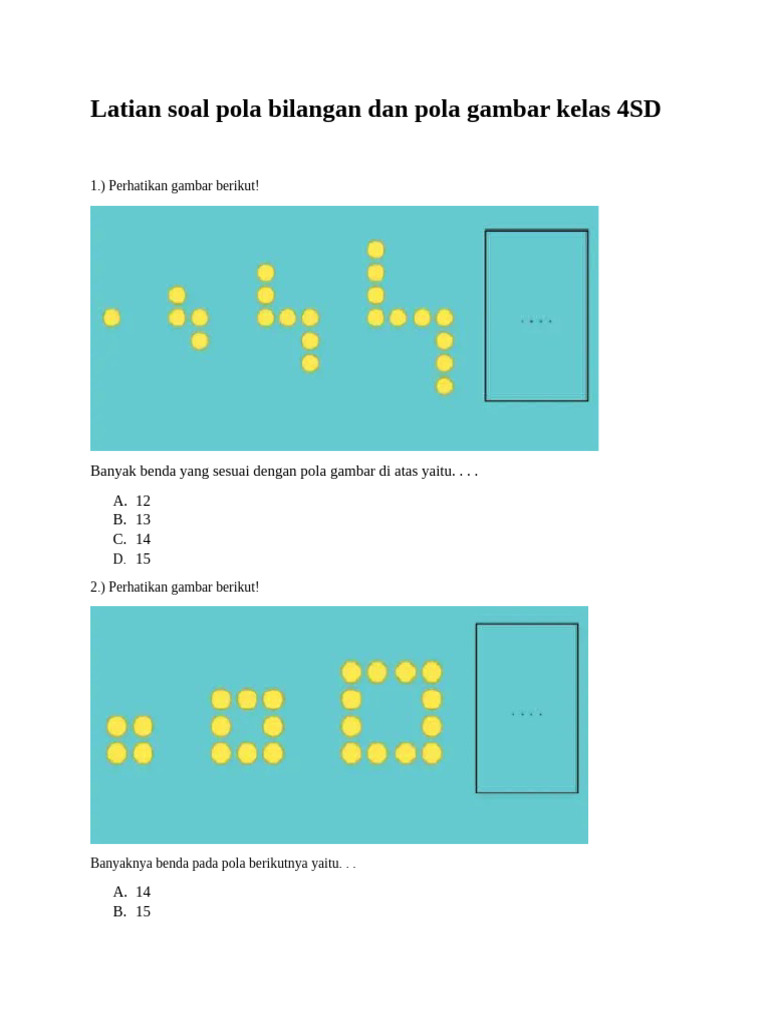 Latian soal pola bilangan dan pola gambar kelas 4SD

1.) Perhatikan gambar berikut!

. . . .

Banyak benda yang sesuai dengan pola gambar di atas yaitu. . . .

A. 12
B. 13
C. 14
D. 15

2.) Perhatikan gambar berikut!

. . . .

Banyaknya benda pada pola berikutnya yaitu. . .

A. 14
B. 15