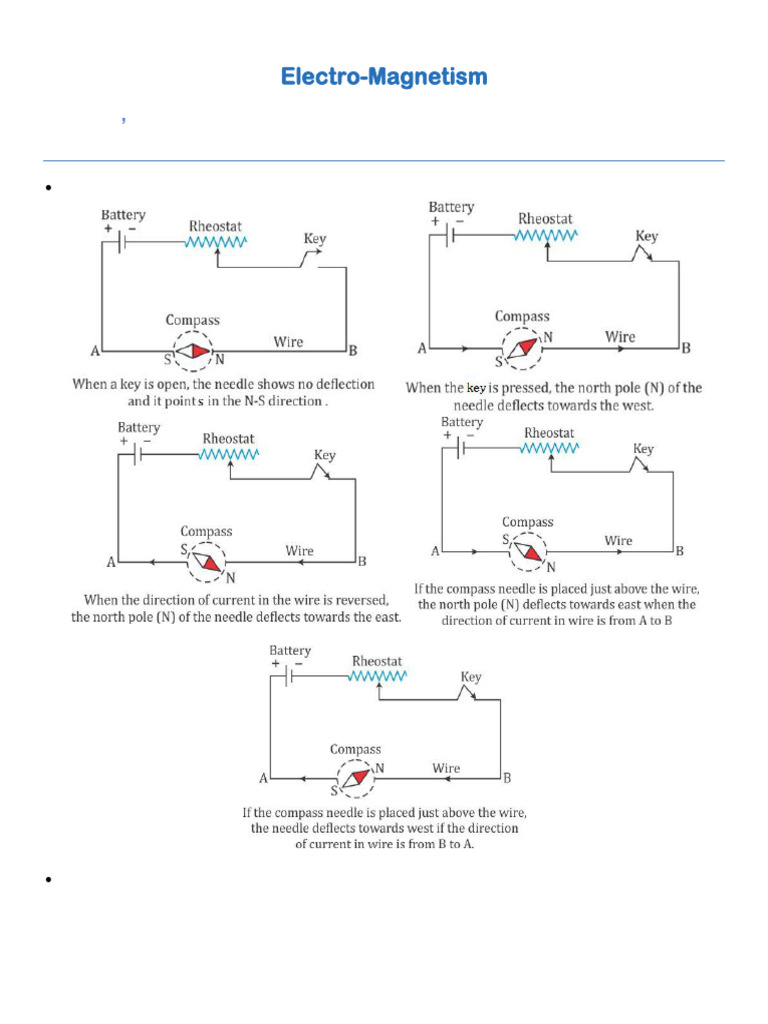 Electro-Magnetism

,

•

Battery
+ −
Rheostat
Key
Compass
A
S
N
Wire
B
When a key is open, the needle shows no deflection and it point s in the N-S direction .

Battery
+ −
Rheostat
Key
Compass
A
S
N
Wire
B
When the key is pressed, the north pole (N) of the needle deflects towards the west.

Battery
+ −
Rheostat
Key
Compass
A
S
N
Wire
B
When the direction of current in the wire is reversed, the north pole (N) of the needle deflects towards the east.

Battery
+ −
Rheostat
Key
Compass
A
S
N
Wire
B
If the compass needle is placed just above the wire, the north pole (N) deflects towards east when the direction of current in wire is from A to B

Battery
+ −
Rheostat
Key
Compass
A
S
N
Wire
B
If the compass needle is placed just above the wire, the needle deflects towards west if the direction of current in wire is from B to A.

•