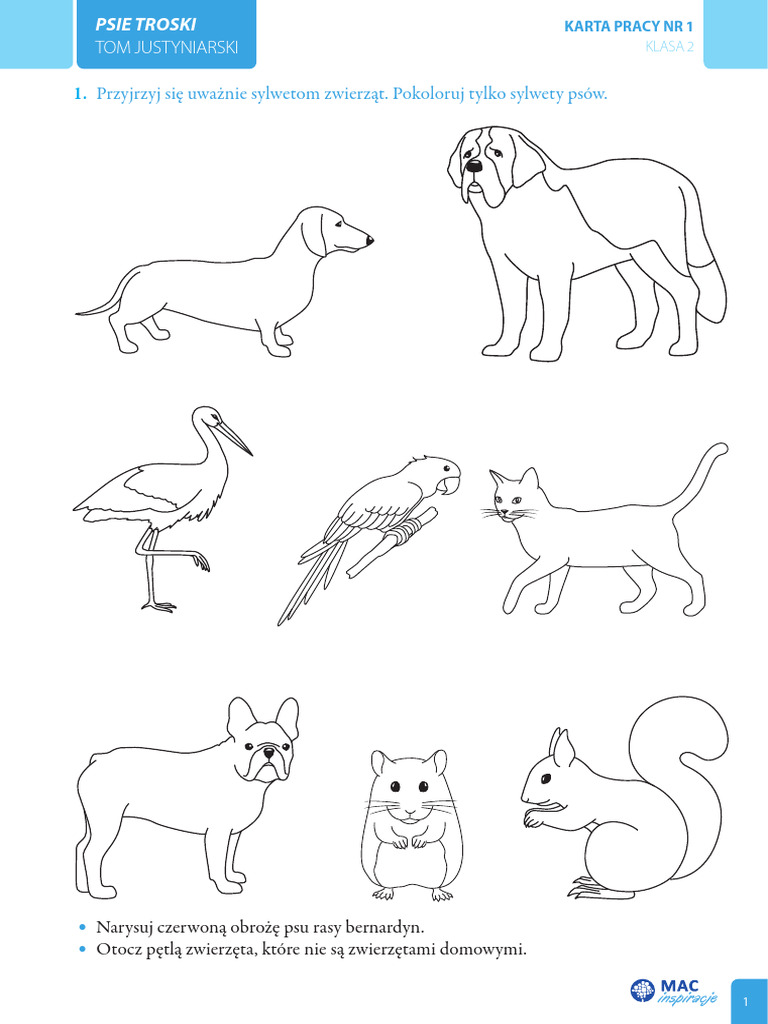 PSIE TROSKI
TOM JUSTYNIARSKI

KARTA PRACY NR 1
KLASA 2

1. Przyjrzyj się uważnie sylwetom zwierząt. Pokoloruj tylko sylwety psów.

• Narysuj czerwoną obrożę psu rasy bernardyn.
• Otocz pętlą zwierzęta, które nie są zwierzętami domowymi.

MAC inspiracje

1