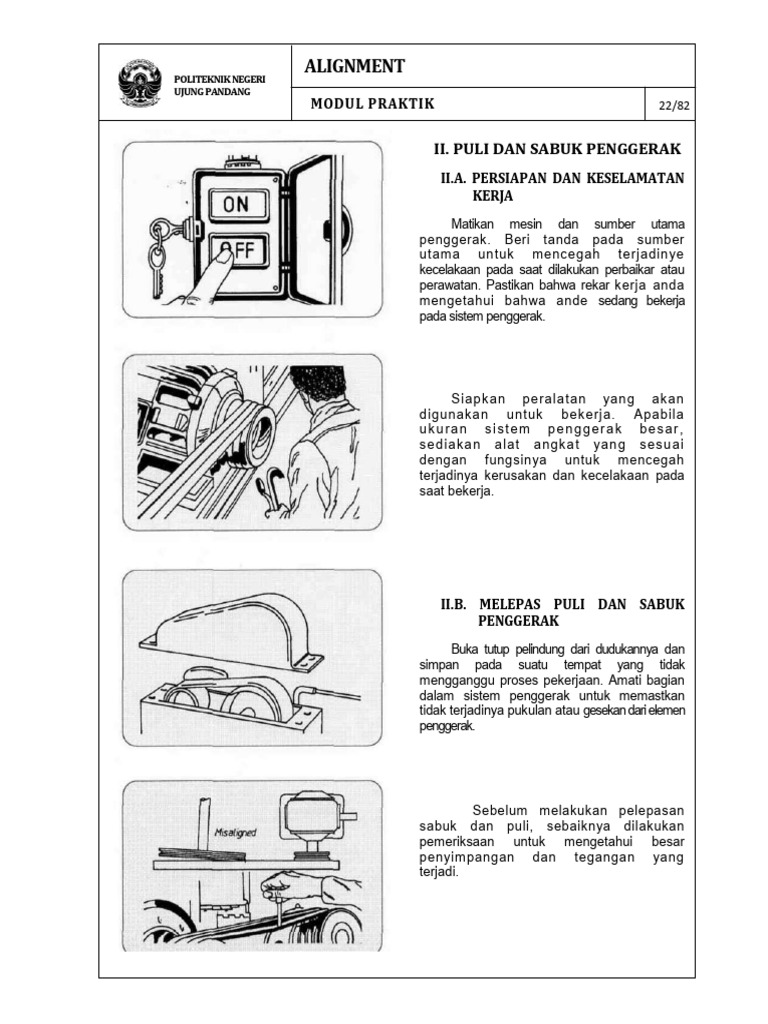 POLITEKNIK NEGERI UJUNG PANDANG

ALIGNMENT

MODUL PRAKTIK

22/82

ON

OFF

II. PULI DAN SABUK PENGGERAK

II.A. PERSIAPAN DAN KESELAMATAN KERJA

Matikan mesin dan sumber utama penggerak. Beri tanda pada sumber utama untuk mencegah terjadinye kecelakaan pada saat dilakukan perbaikar atau perawatan. Pastikan bahwa rekar kerja anda mengetahui bahwa ande sedang bekerja pada sistem penggerak.

Siapkan peralatan yang akan digunakan untuk bekerja. Apabila ukuran sistem penggerak besar, sediakan alat angkat yang sesuai dengan fungsinya untuk mencegah terjadinya kerusakan dan kecelakaan pada saat bekerja.

II.B. MELEPAS PULI DAN SABUK PENGGERAK

Buka tutup pelindung dari dudukannya dan simpan pada suatu tempat yang tidak mengganggu proses pekerjaan. Amati bagian dalam sistem penggerak untuk memastkan tidak terjadinya pukulan atau gesekan dari elemen penggerak.

Misaligned

Sebelum melakukan pelepasan sabuk dan puli, sebaiknya dilakukan pemeriksaan untuk mengetahui besar penyimpangan dan tegangan yang terjadi.