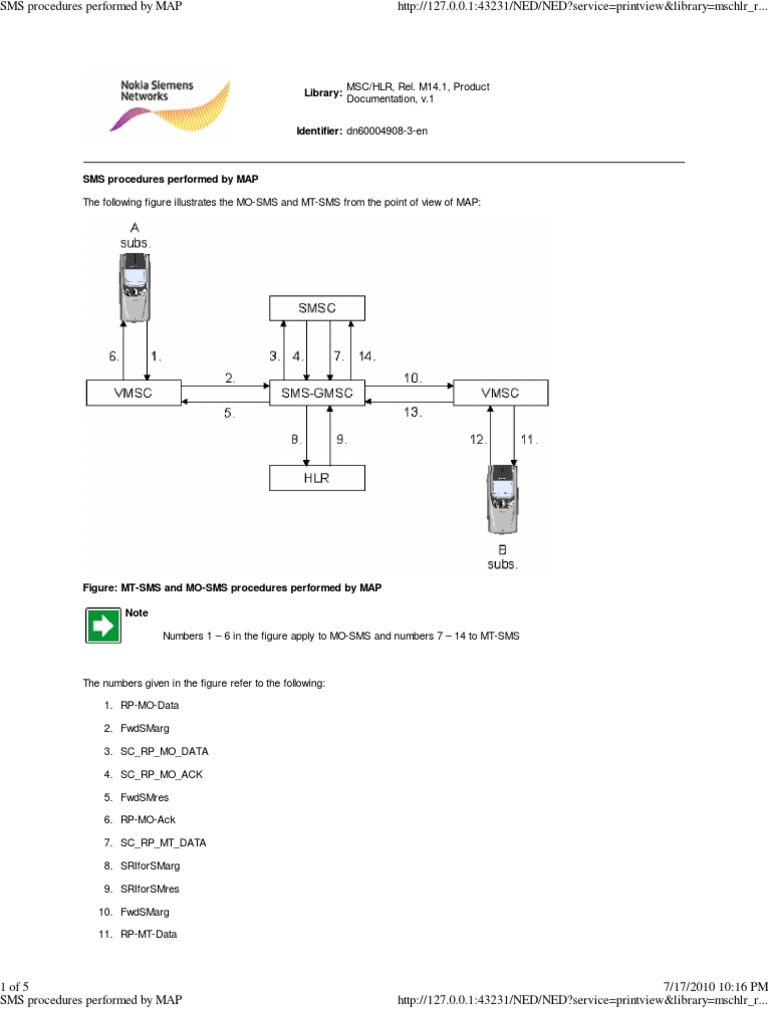 SMS procedures performed by MAP

http://127.0.0.1:43231/NED/NED?service=printview&library=mschlr_r...

Nokia Siemens Networks

Library: MSC/HLR, Rel. M14.1, Product Documentation, v.1

Identifier: dn60004908-3-en

SMS procedures performed by MAP

The following figure illustrates the MO-SMS and MT-SMS from the point of view of MAP:

A subs.

SMSC

6. 1. 3. 4. 7. 14.

VMSC 2. SMS-GMSC 10. VMSC

5. 13.

8. 9. 12. 11.

HLR

B subs.

Figure: MT-SMS and MO-SMS procedures performed by MAP

Note

Numbers 1 – 6 in the figure apply to MO-SMS and numbers 7 – 14 to MT-SMS

The numbers given in the figure refer to the following:

1. RP-MO-Data
2. FwdSMarg
3. SC_RP_MO_DATA
4. SC_RP_MO_ACK
5. FwdSMres
6. RP-MO-Ack
7. SC_RP_MT_DATA
8. SRIforSMarg
9. SRIforSMres
10. FwdSMarg
11. RP-MT-Data

1 of 5

7/17/2010 10:16 PM

SMS procedures performed by MAP

http://127.0.0.1:43231/NED/NED?service=printview&library=mschlr_r...