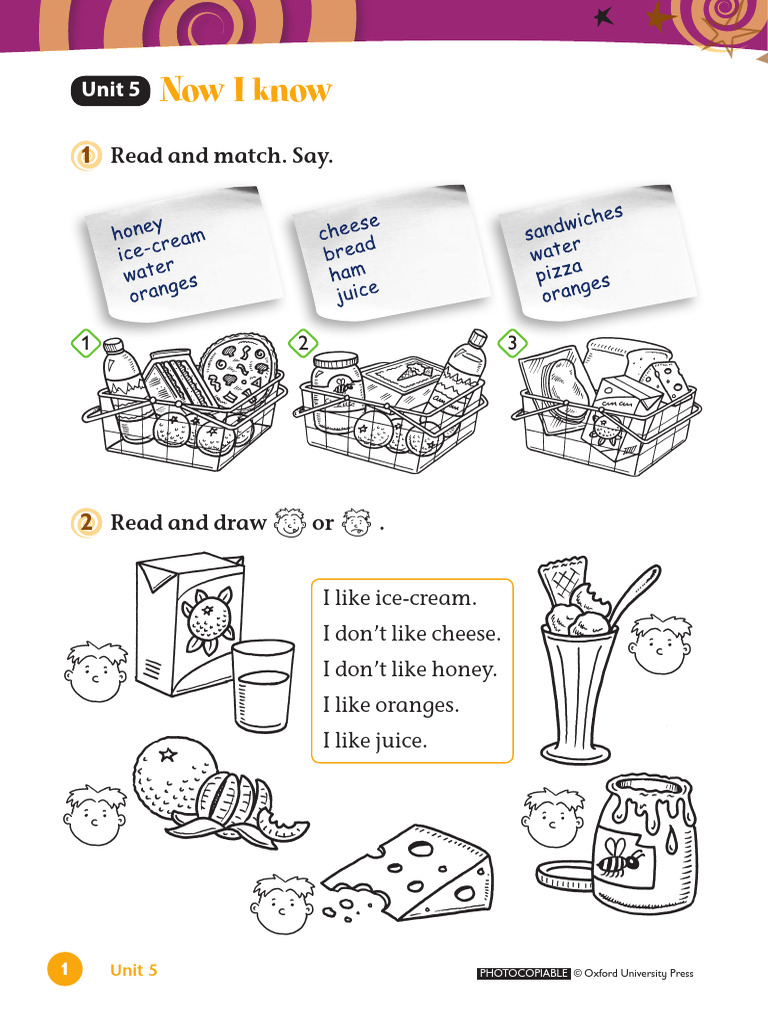 Unit 5 Now I know

1 Read and match. Say.

honey
ice-cream
water
oranges

cheese
bread
ham
juice

sandwiches
water
pizza
oranges

1 2 3

2 Read and draw or .

I like ice-cream.
I don't like cheese.
I don't like honey.
I like oranges.
I like juice.

1 Unit 5

PHOTOCOPIABLE © Oxford University Press