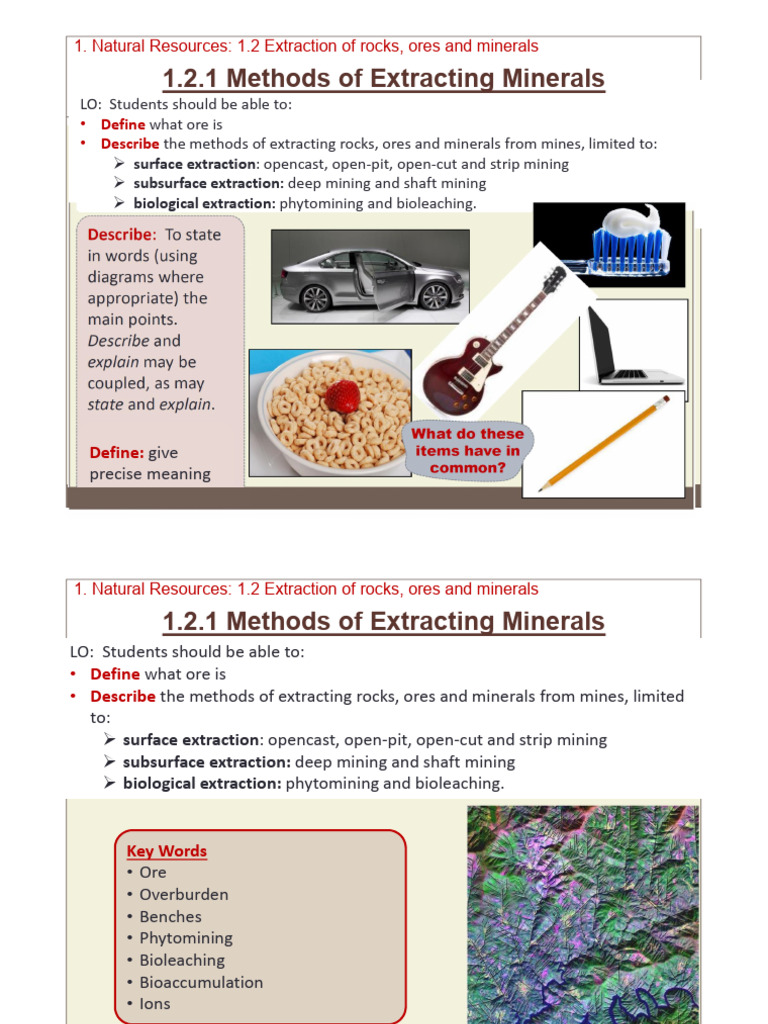 1. Natural Resources: 1.2 Extraction of rocks, ores and minerals

1.2.1 Methods of Extracting Minerals

LO: Students should be able to:
• Define what ore is
• Describe the methods of extracting rocks, ores and minerals from mines, limited to:
➢ surface extraction: opencast, open-pit, open-cut and strip mining
➢ subsurface extraction: deep mining and shaft mining
➢ biological extraction: phytomining and bioleaching.

Describe: To state in words (using diagrams where appropriate) the main points. Describe and explain may be coupled, as may state and explain.

Define: give precise meaning

What do these items have in common?

1. Natural Resources: 1.2 Extraction of rocks, ores and minerals

1.2.1 Methods of Extracting Minerals

LO: Students should be able to:
• Define what ore is
• Describe the methods of extracting rocks, ores and minerals from mines, limited to:
➢ surface extraction: opencast, open-pit, open-cut and strip mining
➢ subsurface extraction: deep mining and shaft mining
➢ biological extraction: phytomining and bioleaching.

Key Words
• Ore
• Overburden
• Benches
• Phytomining
• Bioleaching
• Bioaccumulation
• Ions