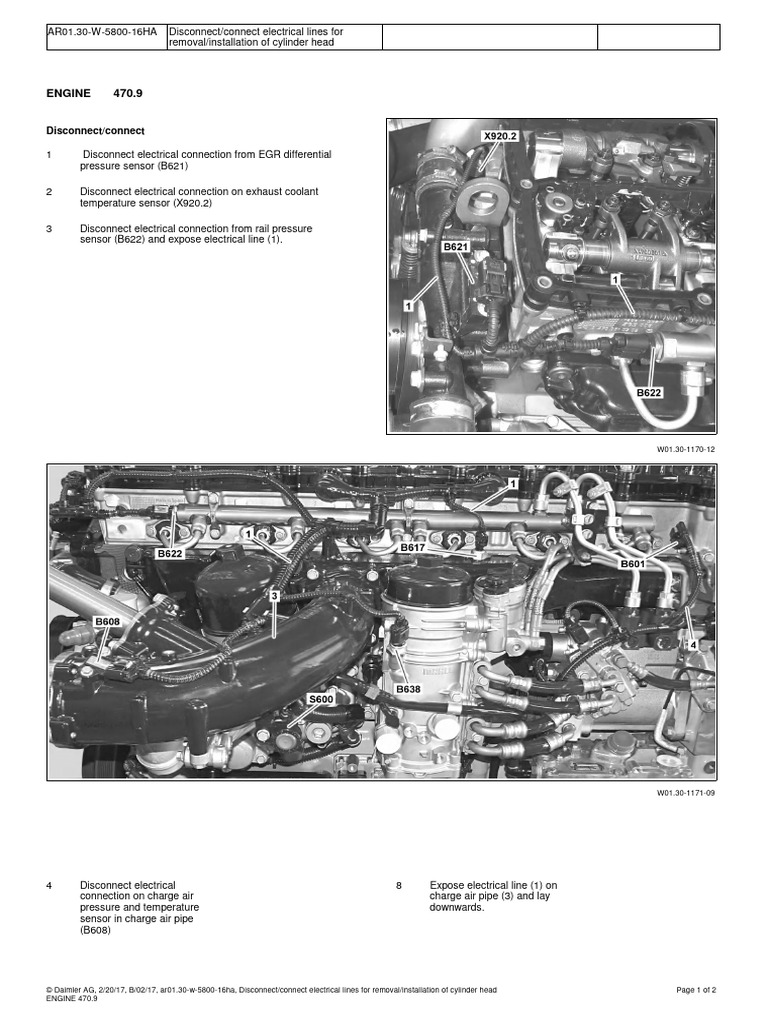 | AR01.30-W-5800-16HA | Disconnect/connect electrical lines for removal/installation of cylinder head | | |
|---|---|---|---|

ENGINE 470.9

Disconnect/connect

1 Disconnect electrical connection from EGR differential pressure sensor (B621)

2 Disconnect electrical connection on exhaust coolant temperature sensor (X920.2)

3 Disconnect electrical connection from rail pressure sensor (B622) and expose electrical line (1).

X920.2
B621
1
1
B622

W01.30-1170-12

1
1
B622
B617
B601
3
B608
4
B638
S600

W01.30-1171-09

4 Disconnect electrical connection on charge air pressure and temperature sensor in charge air pipe (B608)

8 Expose electrical line (1) on charge air pipe (3) and lay downwards.

© Daimler AG, 2/20/17, B/02/17, ar01.30-w-5800-16ha, Disconnect/connect electrical lines for removal/installation of cylinder head
ENGINE 470.9

Page 1 of 2