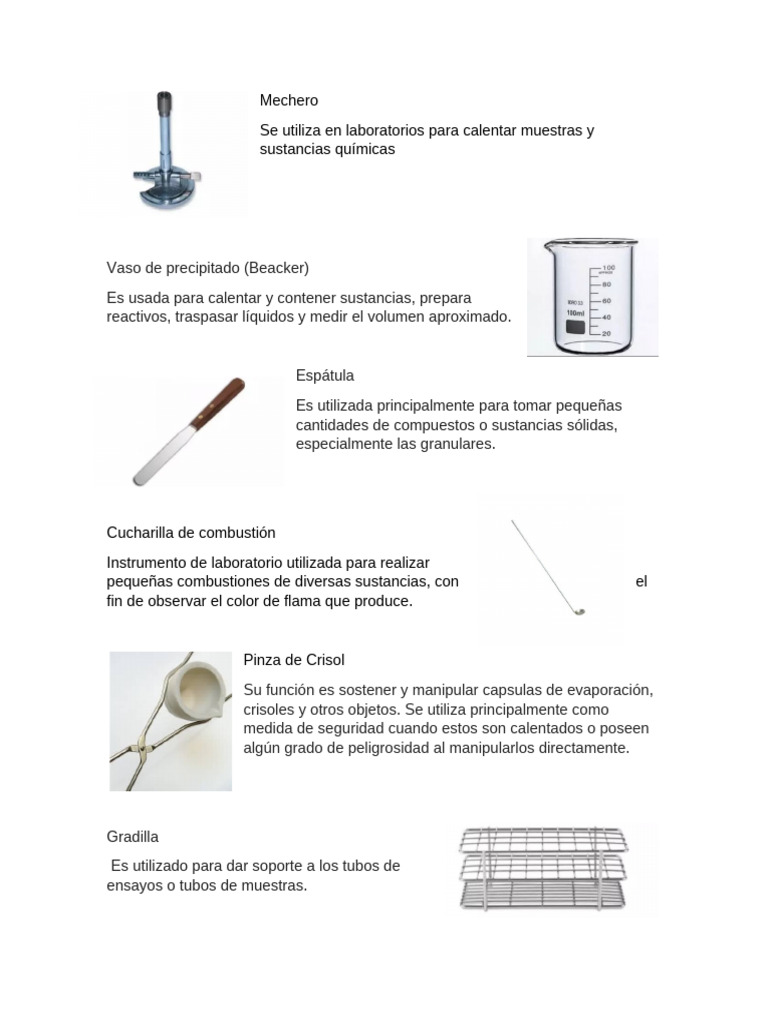 Mechero

Se utiliza en laboratorios para calentar muestras y sustancias químicas

Vaso de precipitado (Beacker)

Es usada para calentar y contener sustancias, prepara reactivos, traspasar líquidos y medir el volumen aproximado.

100
80
60
40
20
100ml

Espátula

Es utilizada principalmente para tomar pequeñas cantidades de compuestos o sustancias sólidas, especialmente las granulares.

Cucharilla de combustión

Instrumento de laboratorio utilizada para realizar pequeñas combustiones de diversas sustancias, con el fin de observar el color de flama que produce.

Pinza de Crisol

Su función es sostener y manipular capsulas de evaporación, crisoles y otros objetos. Se utiliza principalmente como medida de seguridad cuando estos son calentados o poseen algún grado de peligrosidad al manipularlos directamente.

Gradilla

Es utilizado para dar soporte a los tubos de ensayos o tubos de muestras.