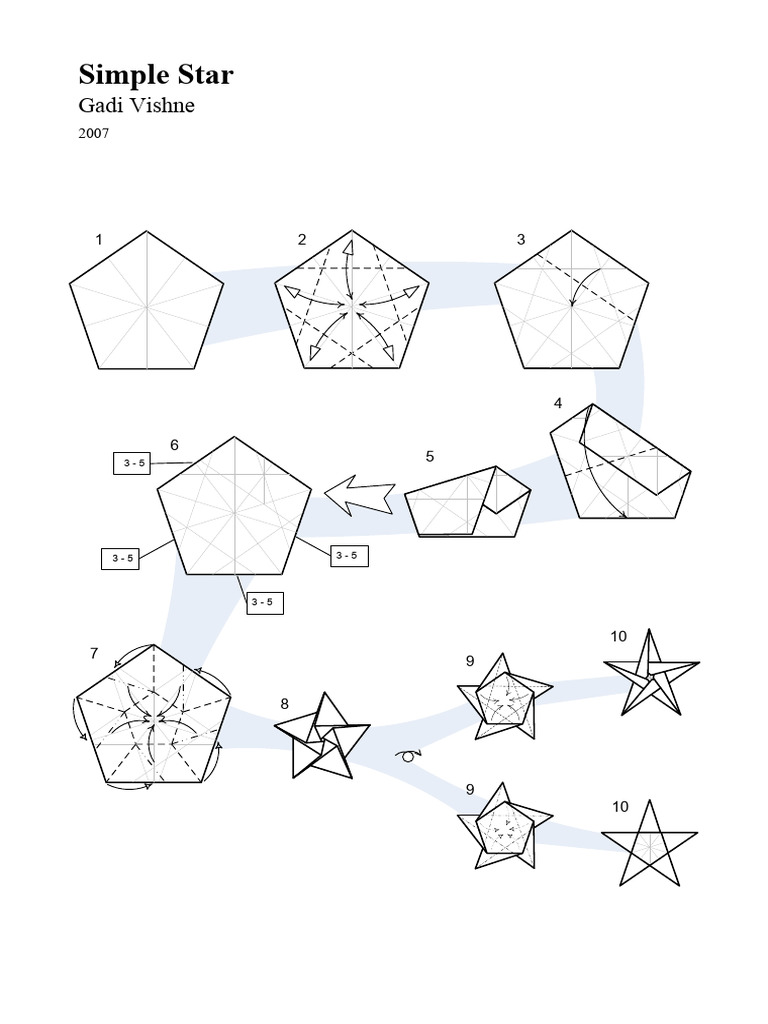 Simple Star
Gadi Vishne
2007

1

2

3

4

5

6

3 - 5

3 - 5

3 - 5

3 - 5

7

8

9

10

9

10