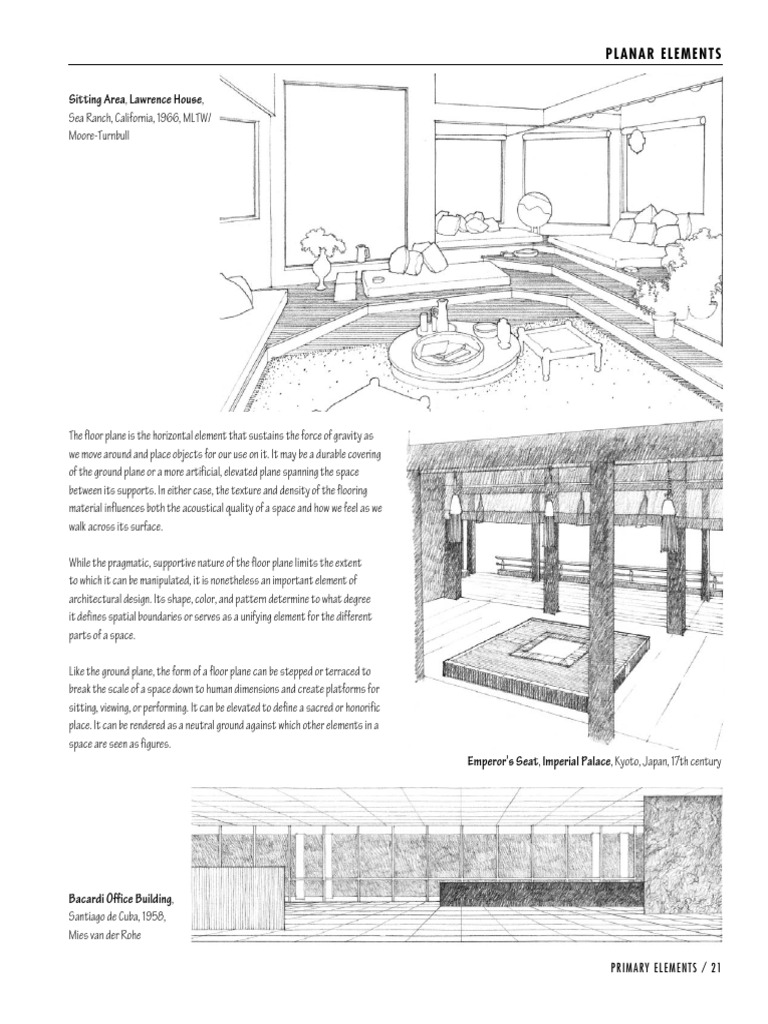 PLANAR ELEMENTS

Sitting Area, Lawrence House, Sea Ranch, California, 1966, MLTW/ Moore-Turnbull

The floor plane is the horizontal element that sustains the force of gravity as we move around and place objects for our use on it. It may be a durable covering of the ground plane or a more artificial, elevated plane spanning the space between its supports. In either case, the texture and density of the flooring material influences both the acoustical quality of a space and how we feel as we walk across its surface.

While the pragmatic, supportive nature of the floor plane limits the extent to which it can be manipulated, it is nonetheless an important element of architectural design. Its shape, color, and pattern determine to what degree it defines spatial boundaries or serves as a unifying element for the different parts of a space.

Like the ground plane, the form of a floor plane can be stepped or terraced to break the scale of a space down to human dimensions and create platforms for sitting, viewing, or performing. It can be elevated to define a sacred or honorific place. It can be rendered as a neutral ground against which other elements in a space are seen as figures.

Emperor's Seat, Imperial Palace, Kyoto, Japan, 17th century

Bacardi Office Building, Santiago de Cuba, 1958, Mies van der Rohe

PRIMARY ELEMENTS / 21