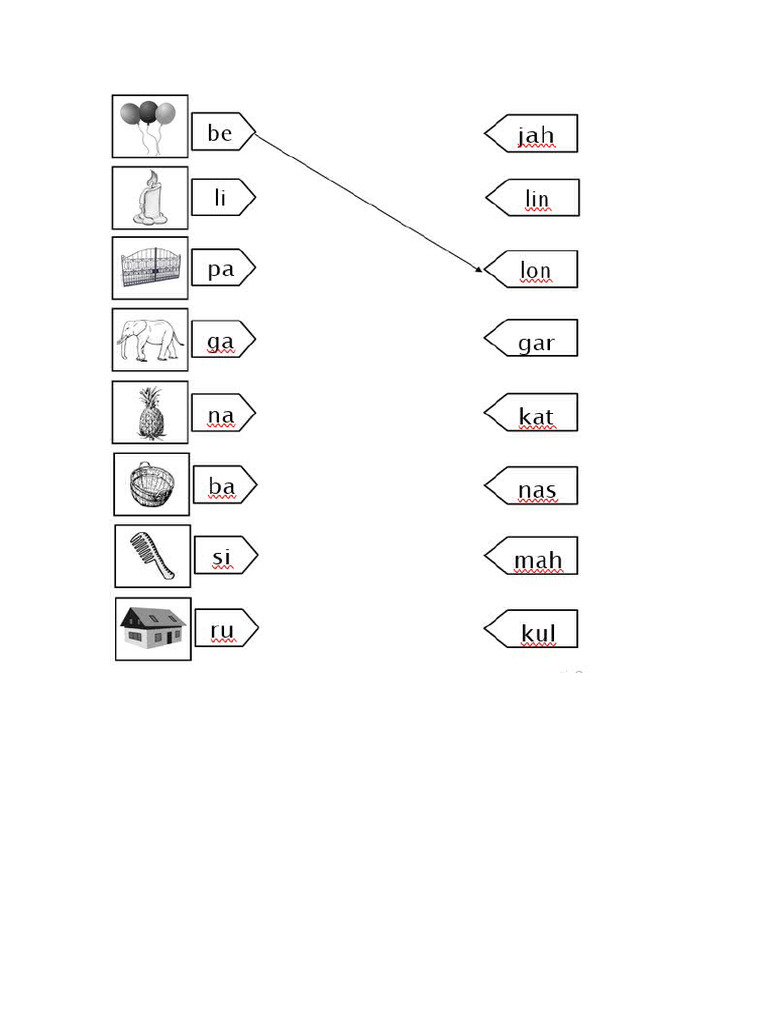 be
li
pa
ga
na
ba
si
ru

jah
lin
lon
gar
kat
nas
mah
kul