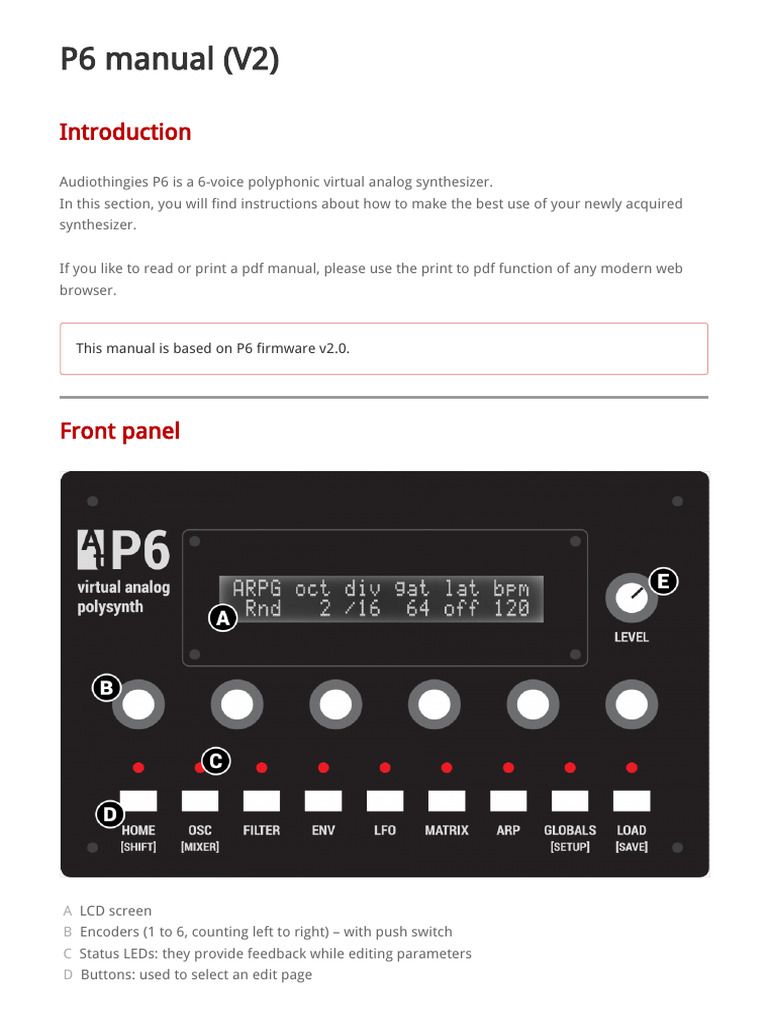 P6 manual (V2)

Introduction

Audiothingies P6 is a 6-voice polyphonic virtual analog synthesizer.
In this section, you will find instructions about how to make the best use of your newly acquired synthesizer.

If you like to read or print a pdf manual, please use the print to pdf function of any modern web browser.

This manual is based on P6 firmware v2.0.

Front panel

P6
virtual analog
polysynth

ARPG oct div gat lat bpm
Rnd 2 /16 64 off 120

A

E

LEVEL

B

C

D

HOME
[SHIFT]
OSC
[MIXER]
FILTER
ENV
LFO
MATRIX
ARP
GLOBALS
[SETUP]
LOAD
[SAVE]

A LCD screen
B Encoders (1 to 6, counting left to right) – with push switch
C Status LEDs: they provide feedback while editing parameters
D Buttons: used to select an edit page