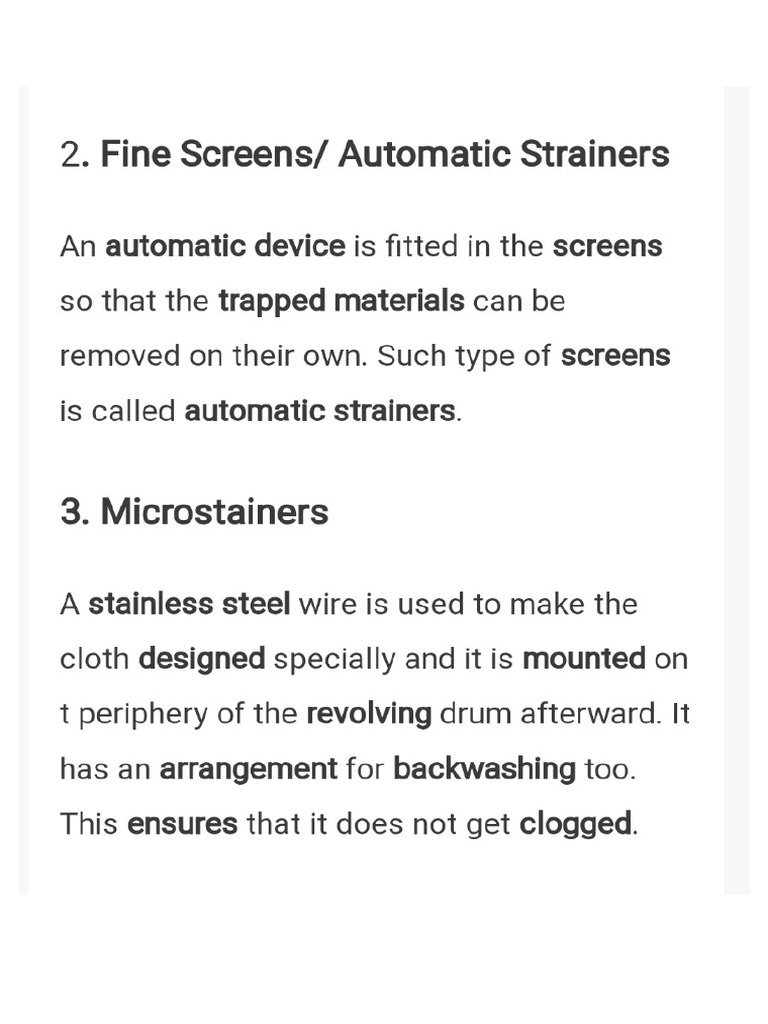 2. Fine Screens/ Automatic Strainers

An automatic device is fitted in the screens so that the trapped materials can be removed on their own. Such type of screens is called automatic strainers.

3. Microstainers

A stainless steel wire is used to make the cloth designed specially and it is mounted on t periphery of the revolving drum afterward. It has an arrangement for backwashing too. This ensures that it does not get clogged.