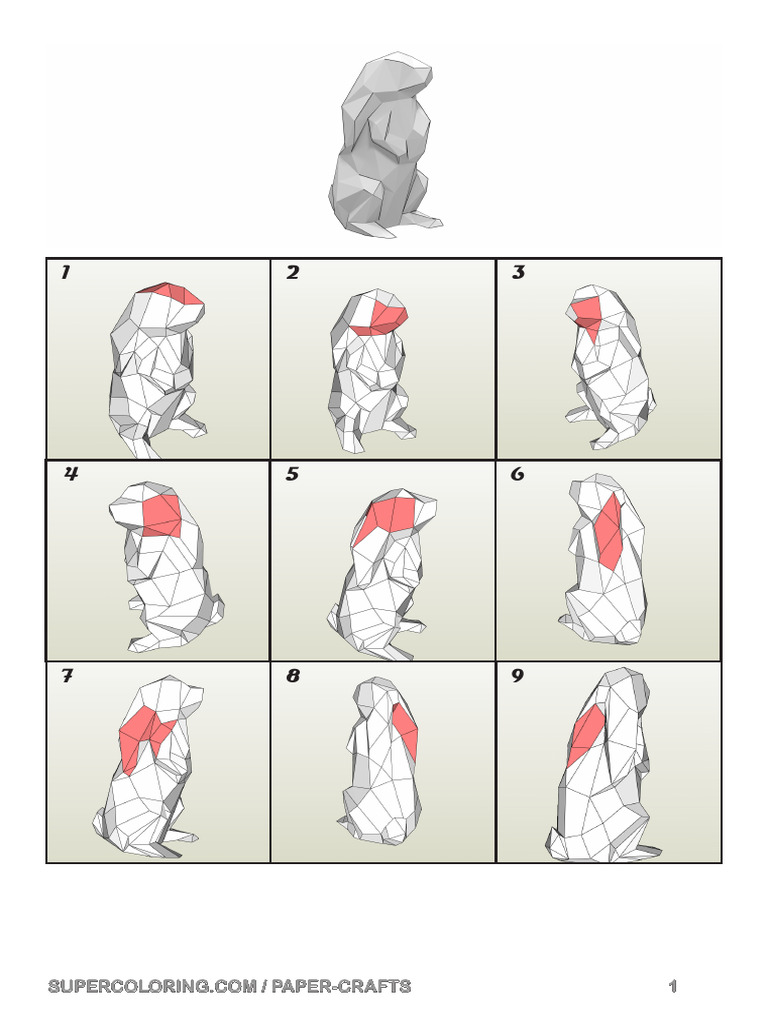 1
2
3
4
5
6
7
8
9

SUPERCOLORING.COM / PAPER-CRAFTS 1