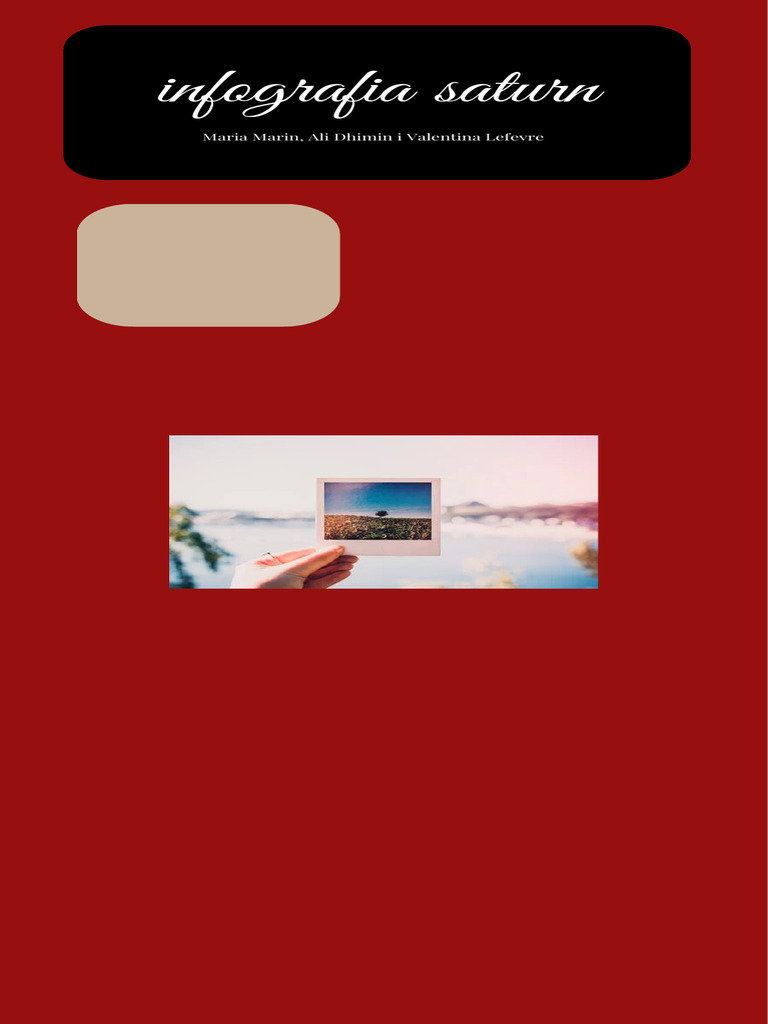 infografia saturn

Maria Marin, Ali Dhimin i Valentina Lefevre