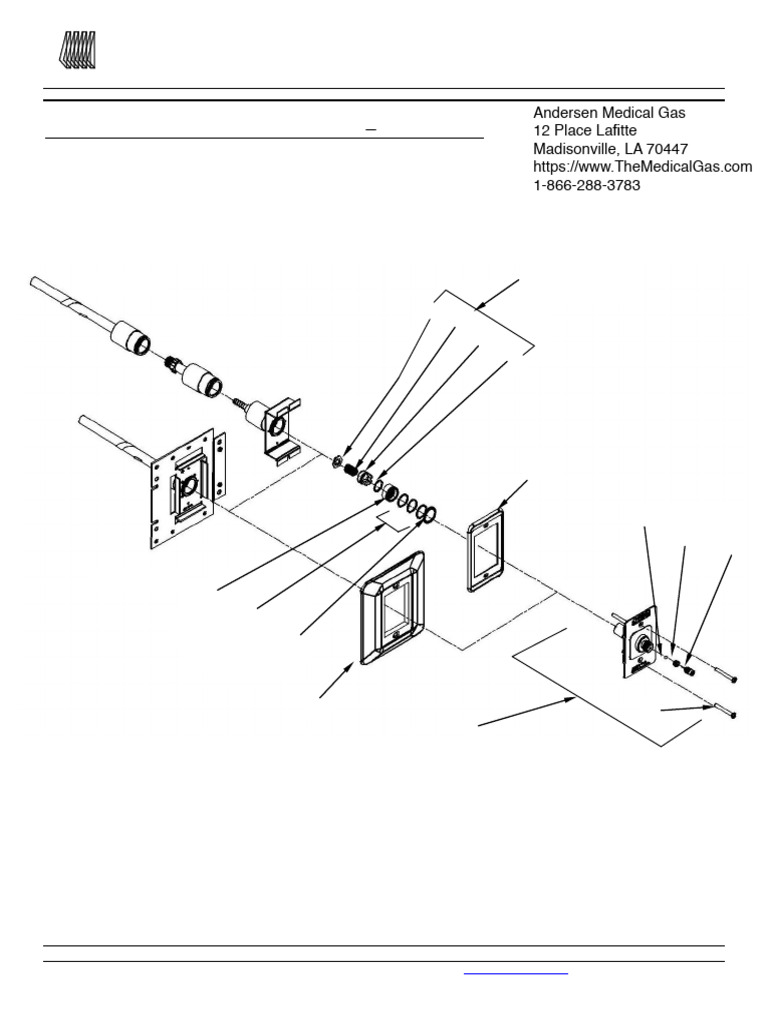 Andersen Medical Gas
12 Place Lafitte
Madisonville, LA 70447
https://www.TheMedicalGas.com
1-866-288-3783