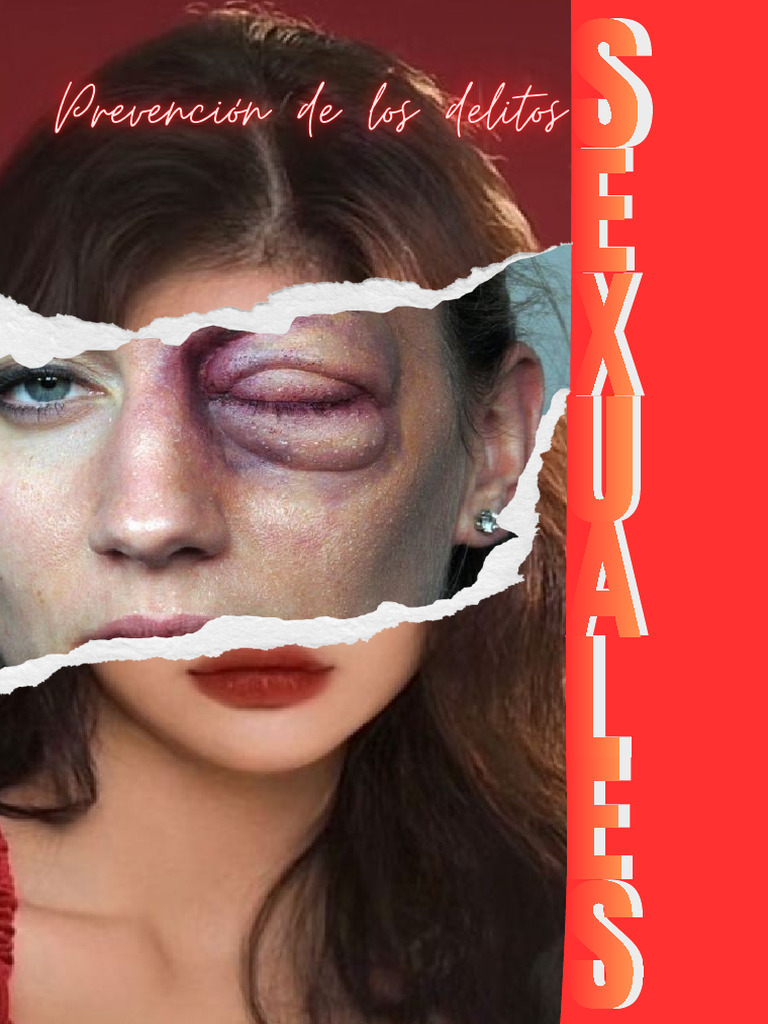 Prevención de los delitos

SEXUALES