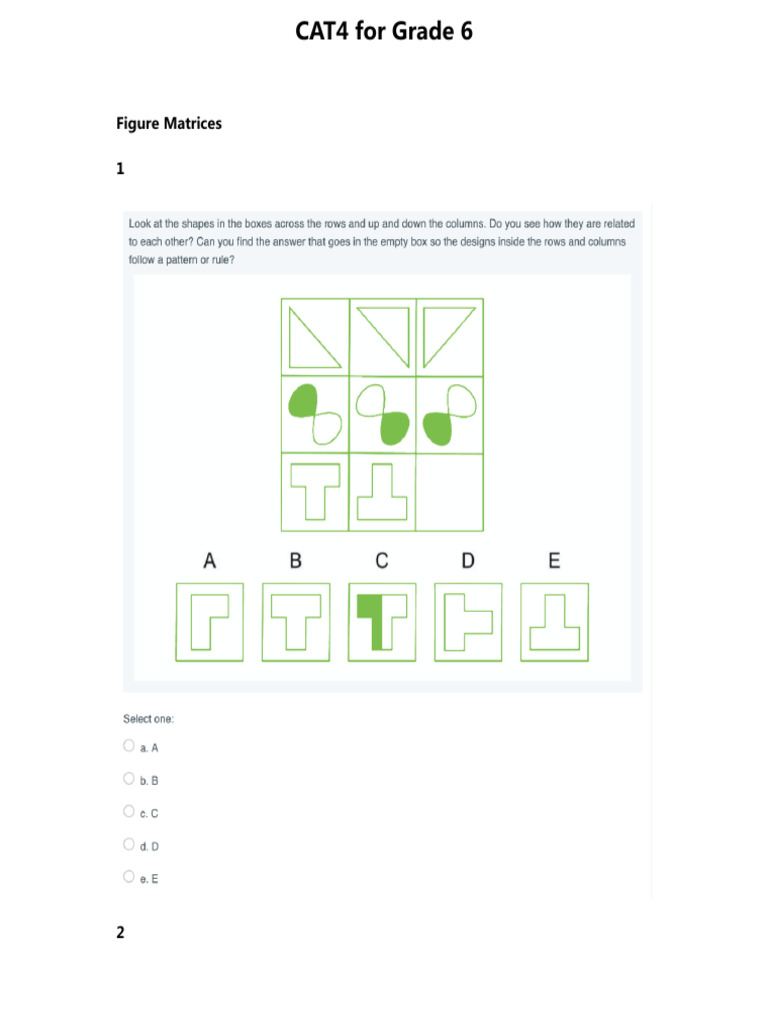 CAT4 for Grade 6

Figure Matrices

1

Look at the shapes in the boxes across the rows and up and down the columns. Do you see how they are related to each other? Can you find the answer that goes in the empty box so the designs inside the rows and columns follow a pattern or rule?

A B C D E

Select one:

a. A

b. B

c. C

d. D

e. E

2