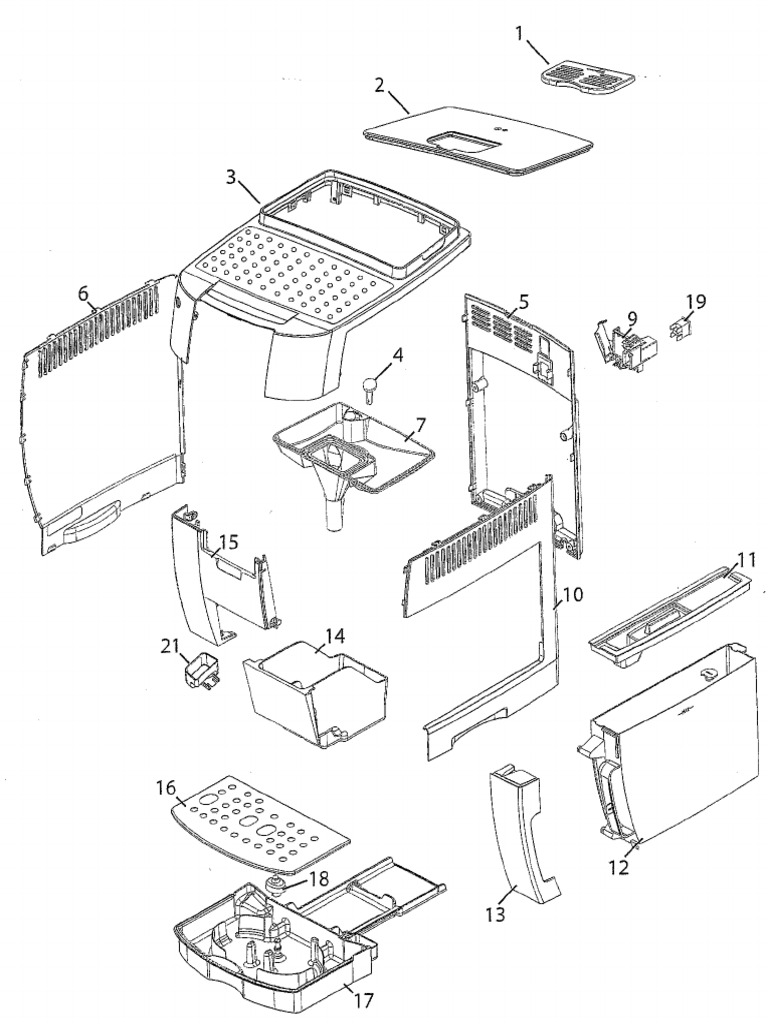 1
2
3
6
5
9
19
4
7
15
10
11
21
14
16
18
13
12
17