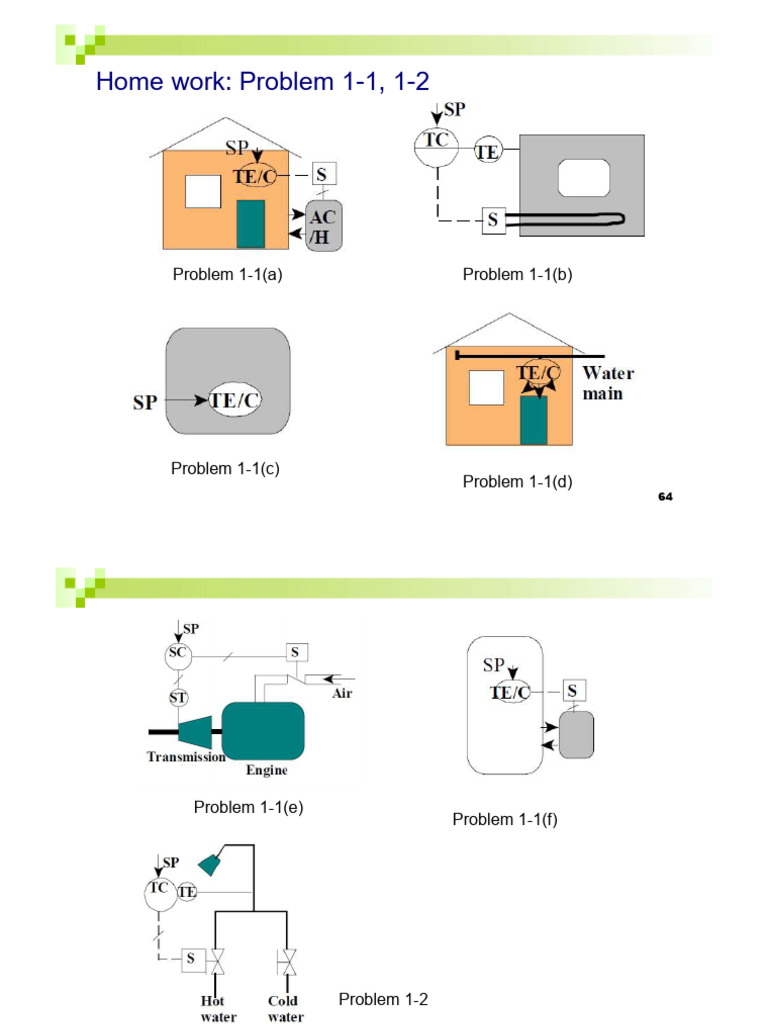 Home work: Problem 1-1, 1-2

SP
TE/C
S
AC
/H

Problem 1-1(a)

SP
TC
TE
S

Problem 1-1(b)

SP
TE/C

Problem 1-1(c)

TE/C
Water
main

Problem 1-1(d)

64

SP
SC
S
ST
Air
Transmission
Engine

Problem 1-1(e)

SP
TE/C
S

Problem 1-1(f)

SP
TC
TE
S
Hot
water
Cold
water

Problem 1-2