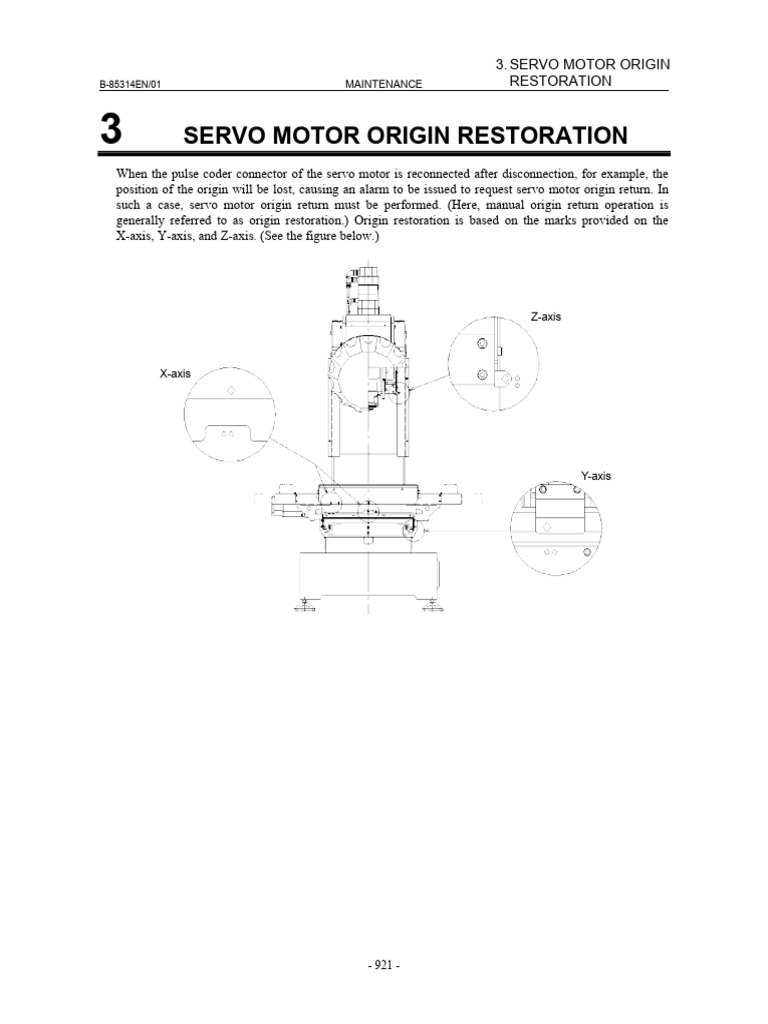 B-85314EN/01

MAINTENANCE

3. SERVO MOTOR ORIGIN RESTORATION

3 SERVO MOTOR ORIGIN RESTORATION

When the pulse coder connector of the servo motor is reconnected after disconnection, for example, the position of the origin will be lost, causing an alarm to be issued to request servo motor origin return. In such a case, servo motor origin return must be performed. (Here, manual origin return operation is generally referred to as origin restoration.) Origin restoration is based on the marks provided on the X-axis, Y-axis, and Z-axis. (See the figure below.)

Z-axis

X-axis

Y-axis

- 921 -