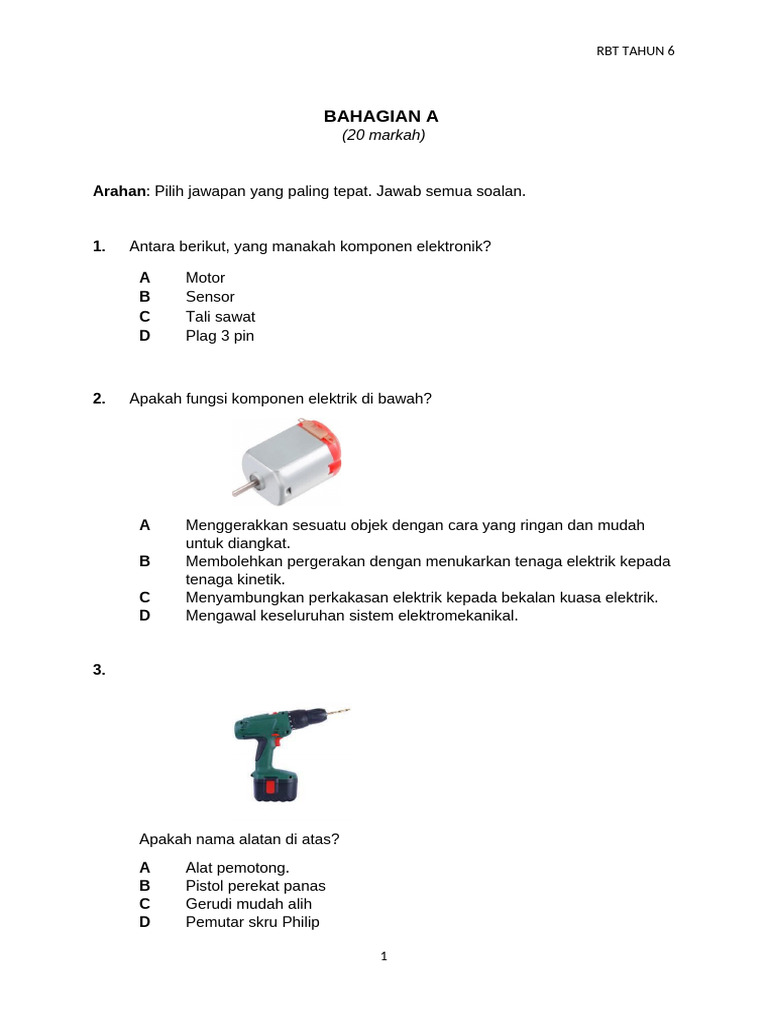 RBT TAHUN 6

BAHAGIAN A
(20 markah)

Arahan: Pilih jawapan yang paling tepat. Jawab semua soalan.

1. Antara berikut, yang manakah komponen elektronik?

A Motor
B Sensor
C Tali sawat
D Plag 3 pin

2. Apakah fungsi komponen elektrik di bawah?

A Menggerakkan sesuatu objek dengan cara yang ringan dan mudah untuk diangkat.
B Membolehkan pergerakan dengan menukarkan tenaga elektrik kepada tenaga kinetik.
C Menyambungkan perkakasan elektrik kepada bekalan kuasa elektrik.
D Mengawal keseluruhan sistem elektromekanikal.

3.

Apakah nama alatan di atas?

A Alat pemotong.
B Pistol perekat panas
C Gerudi mudah alih
D Pemutar skru Philip

1