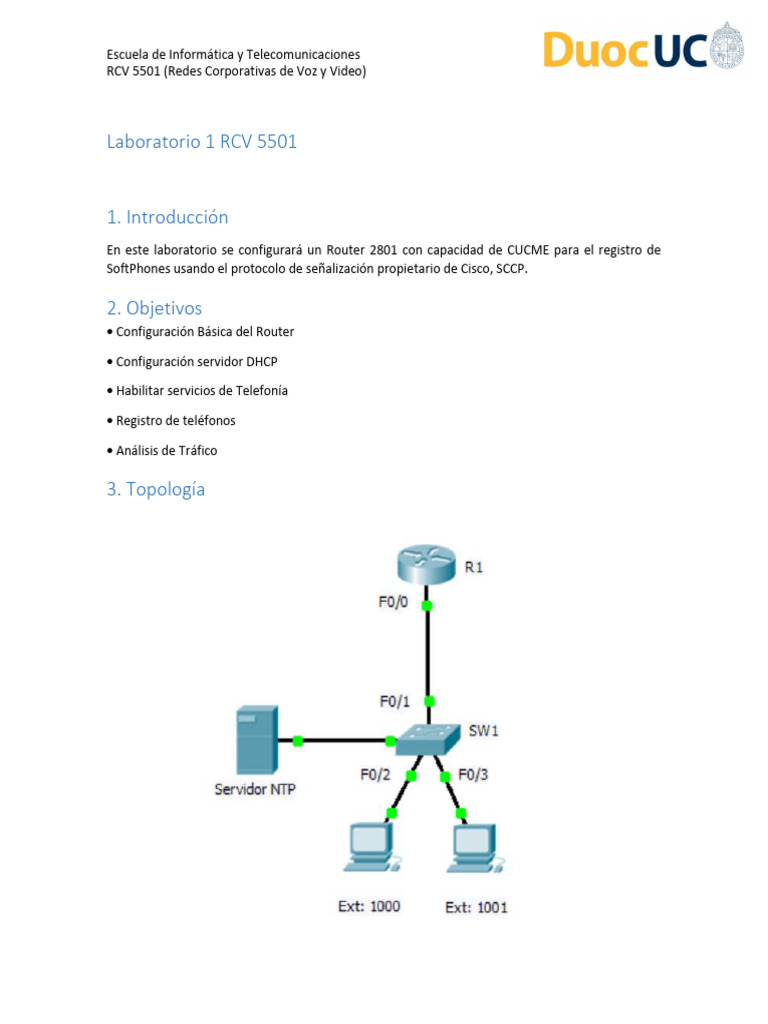 Escuela de Informática y Telecomunicaciones
RCV 5501 (Redes Corporativas de Voz y Video)

DuocUC

Laboratorio 1 RCV 5501

1. Introducción

En este laboratorio se configurará un Router 2801 con capacidad de CUCME para el registro de SoftPhones usando el protocolo de señalización propietario de Cisco, SCCP.

2. Objetivos

• Configuración Básica del Router

• Configuración servidor DHCP

• Habilitar servicios de Telefonía

• Registro de teléfonos

• Análisis de Tráfico

3. Topología

R1
F0/0
F0/1
SW1
Servidor NTP
F0/2
F0/3
Ext: 1000
Ext: 1001