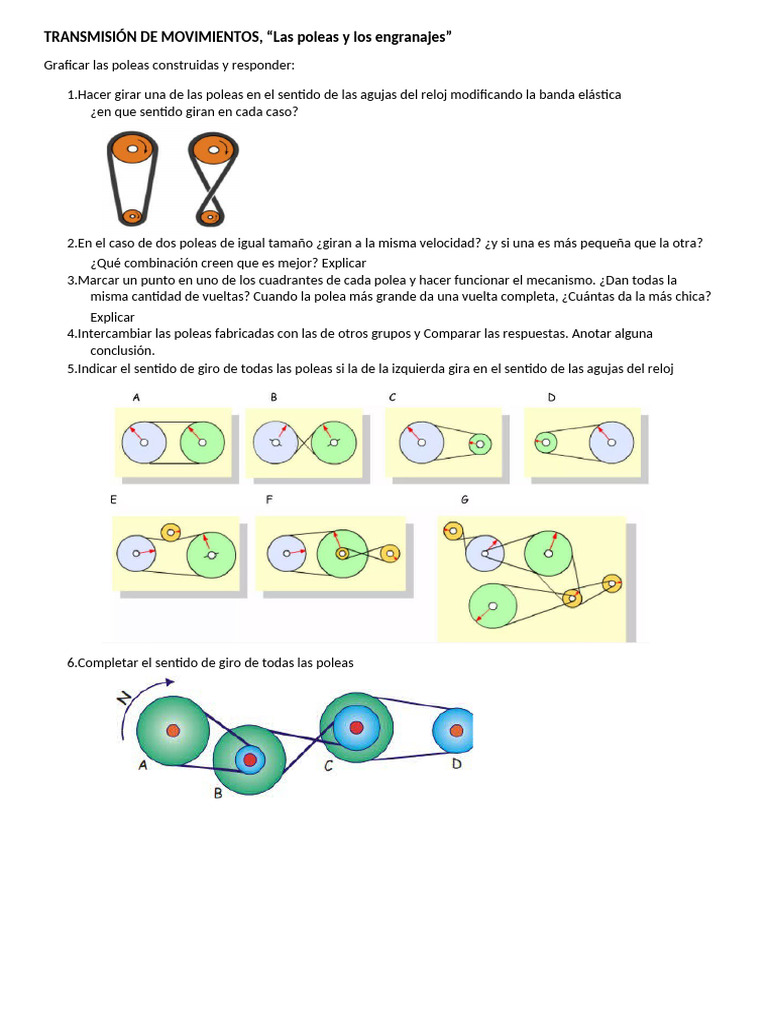 TRANSMISIÓN DE MOVIMIENTOS, “Las poleas y los engranajes”

Graficar las poleas construidas y responder:

1.Hacer girar una de las poleas en el sentido de las agujas del reloj modificando la banda elástica ¿en que sentido giran en cada caso?

2.En el caso de dos poleas de igual tamaño ¿giran a la misma velocidad? ¿y si una es más pequeña que la otra? ¿Qué combinación creen que es mejor? Explicar

3.Marcar un punto en uno de los cuadrantes de cada polea y hacer funcionar el mecanismo. ¿Dan todas la misma cantidad de vueltas? Cuando la polea más grande da una vuelta completa, ¿Cuántas da la más chica? Explicar

4.Intercambiar las poleas fabricadas con las de otros grupos y Comparar las respuestas. Anotar alguna conclusión.

5.Indicar el sentido de giro de todas las poleas si la de la izquierda gira en el sentido de las agujas del reloj

A B C D

E F G

6.Completar el sentido de giro de todas las poleas

N

A B C D