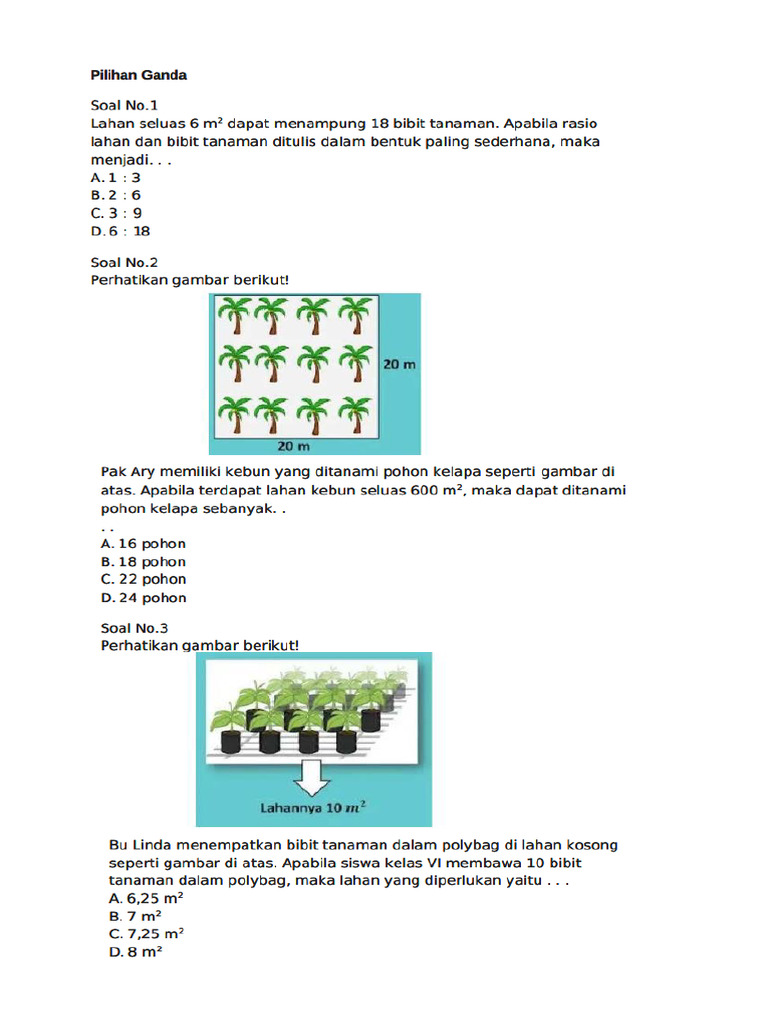 Pilihan Ganda

Soal No.1
Lahan seluas 6 $m^2$ dapat menampung 18 bibit tanaman. Apabila rasio lahan dan bibit tanaman ditulis dalam bentuk paling sederhana, maka menjadi. . .
A. 1 : 3
B. 2 : 6
C. 3 : 9
D. 6 : 18

Soal No.2
Perhatikan gambar berikut!

20 m
20 m

Pak Ary memiliki kebun yang ditanami pohon kelapa seperti gambar di atas. Apabila terdapat lahan kebun seluas 600 $m^2$, maka dapat ditanami pohon kelapa sebanyak. . . .
A. 16 pohon
B. 18 pohon
C. 22 pohon
D. 24 pohon

Soal No.3
Perhatikan gambar berikut!

Lahannya 10 $m^2$

Bu Linda menempatkan bibit tanaman dalam polybag di lahan kosong seperti gambar di atas. Apabila siswa kelas VI membawa 10 bibit tanaman dalam polybag, maka lahan yang diperlukan yaitu . . .
A. 6,25 $m^2$
B. 7 $m^2$
C. 7,25 $m^2$
D. 8 $m^2$