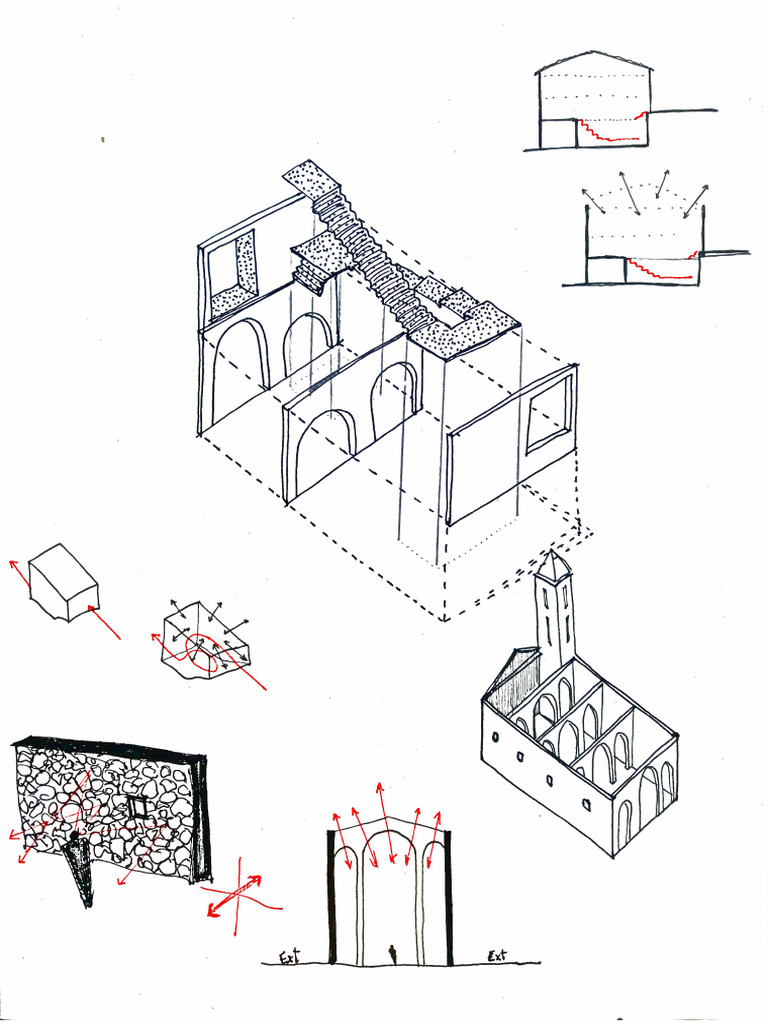 Ext
Ext