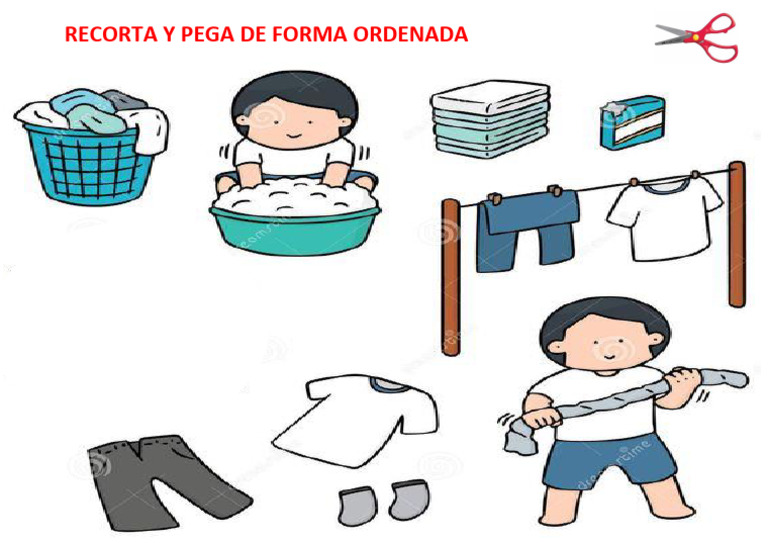 RECORTA Y PEGA DE FORMA ORDENADA