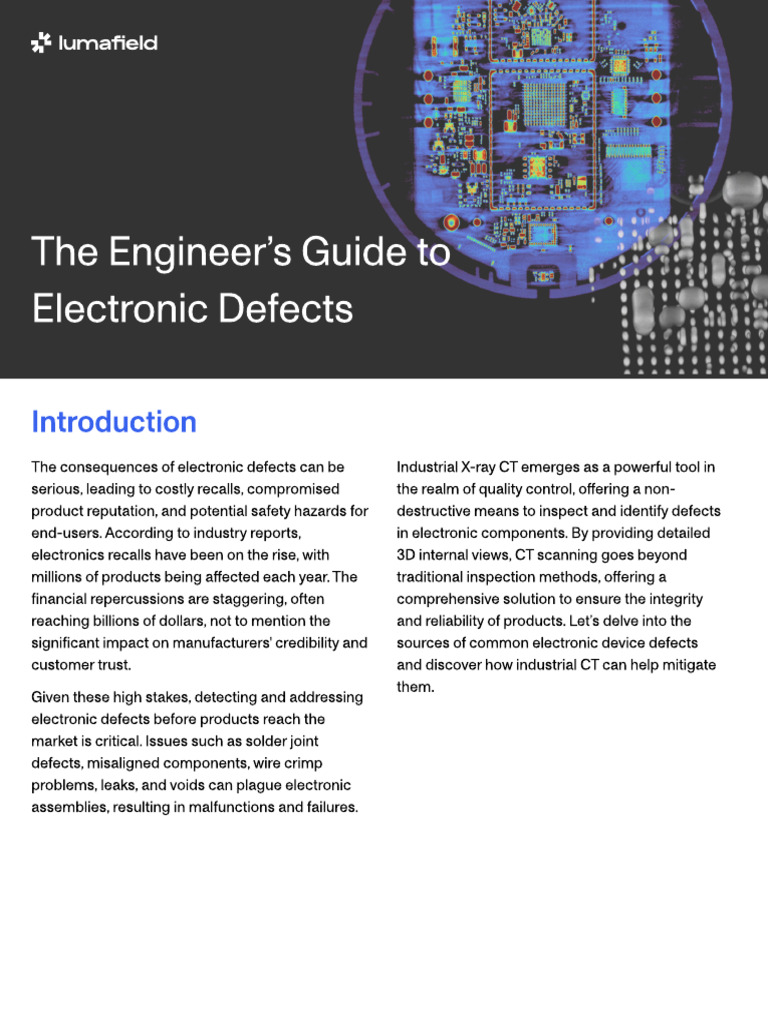 lumafield

The Engineer's Guide to Electronic Defects

Introduction

The consequences of electronic defects can be serious, leading to costly recalls, compromised product reputation, and potential safety hazards for end-users. According to industry reports, electronics recalls have been on the rise, with millions of products being affected each year. The financial repercussions are staggering, often reaching billions of dollars, not to mention the significant impact on manufacturers' credibility and customer trust.

Given these high stakes, detecting and addressing electronic defects before products reach the market is critical. Issues such as solder joint defects, misaligned components, wire crimp problems, leaks, and voids can plague electronic assemblies, resulting in malfunctions and failures.

Industrial X-ray CT emerges as a powerful tool in the realm of quality control, offering a non-destructive means to inspect and identify defects in electronic components. By providing detailed 3D internal views, CT scanning goes beyond traditional inspection methods, offering a comprehensive solution to ensure the integrity and reliability of products. Let's delve into the sources of common electronic device defects and discover how industrial CT can help mitigate them.