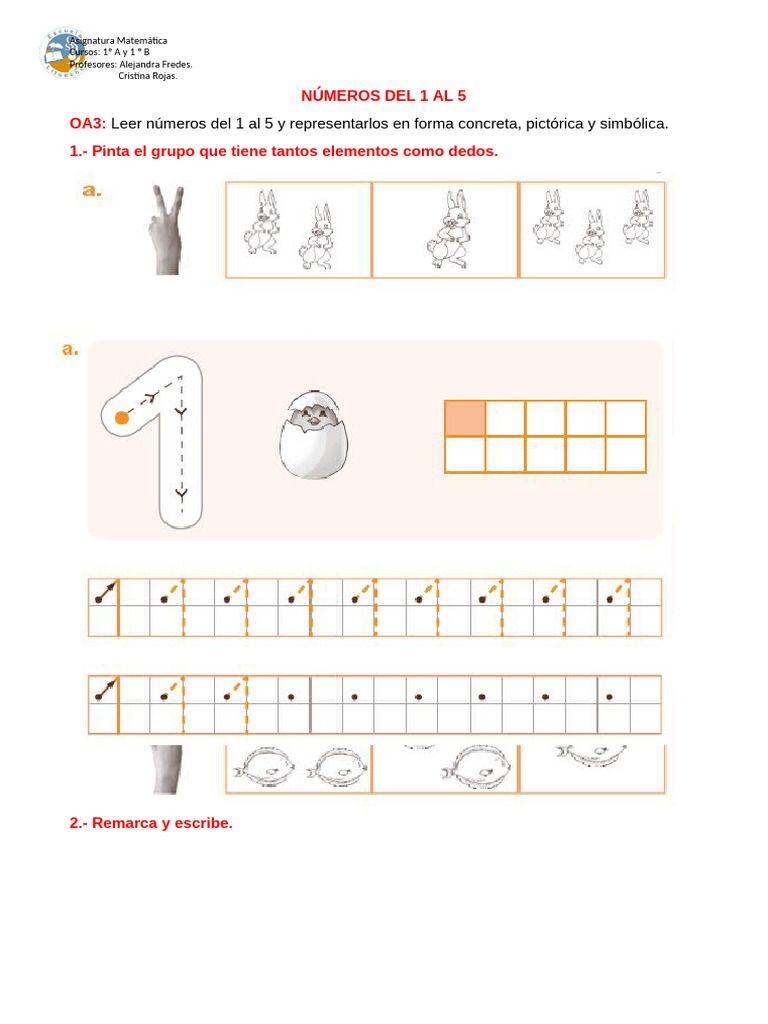 Asignatura Matemática
Cursos: 1° A y 1 ° B
Profesores: Alejandra Fredes.
Cristina Rojas.

NÚMEROS DEL 1 AL 5

OA3: Leer números del 1 al 5 y representarlos en forma concreta, pictórica y simbólica.

1.- Pinta el grupo que tiene tantos elementos como dedos.

a.

a.

2.- Remarca y escribe.