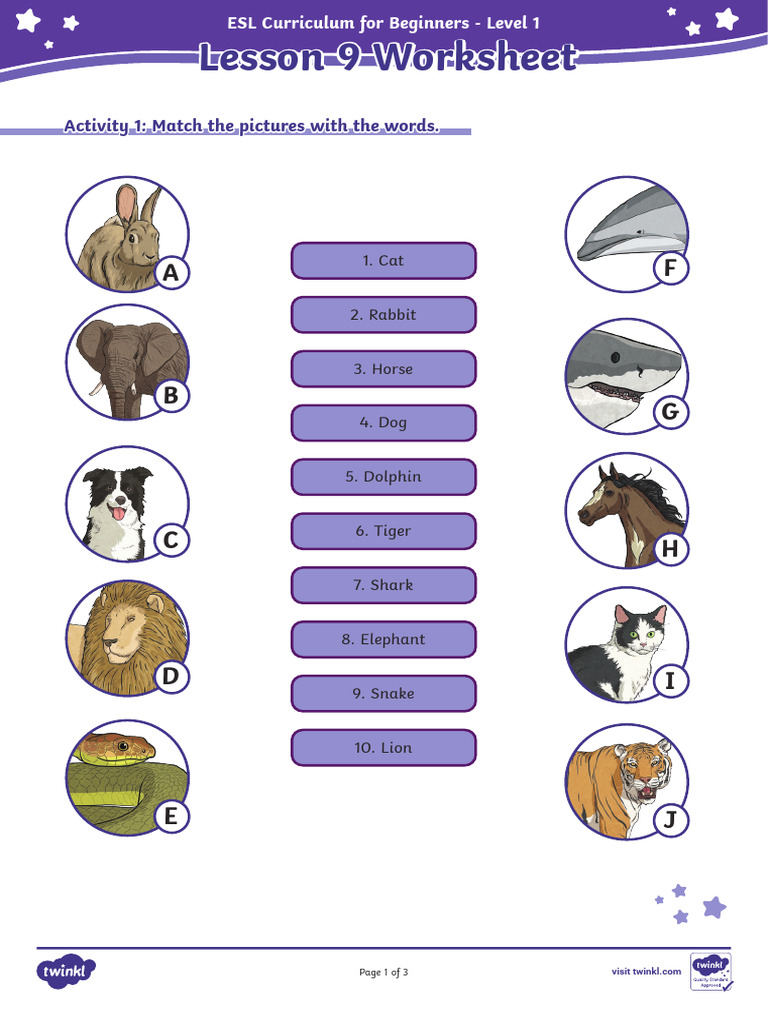 ESL Curriculum for Beginners - Level 1

Lesson 9 Worksheet

Activity 1: Match the pictures with the words.

A

B

C

D

E

1. Cat

2. Rabbit

3. Horse

4. Dog

5. Dolphin

6. Tiger

7. Shark

8. Elephant

9. Snake

10. Lion

F

G

H

I

J

twinkl

Page 1 of 3

visit twinkl.com

twinkl Quality Standard Approved